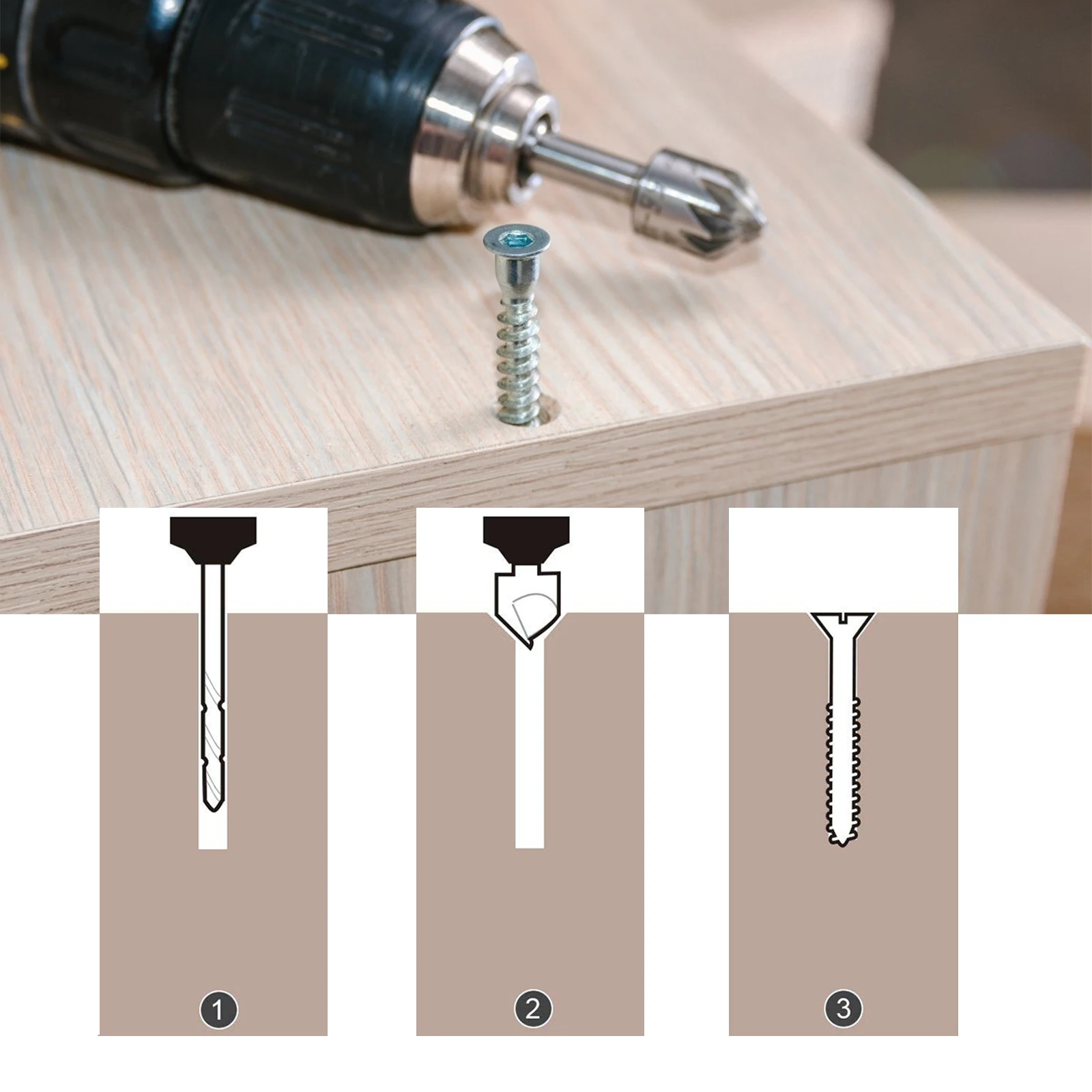 1

2

3