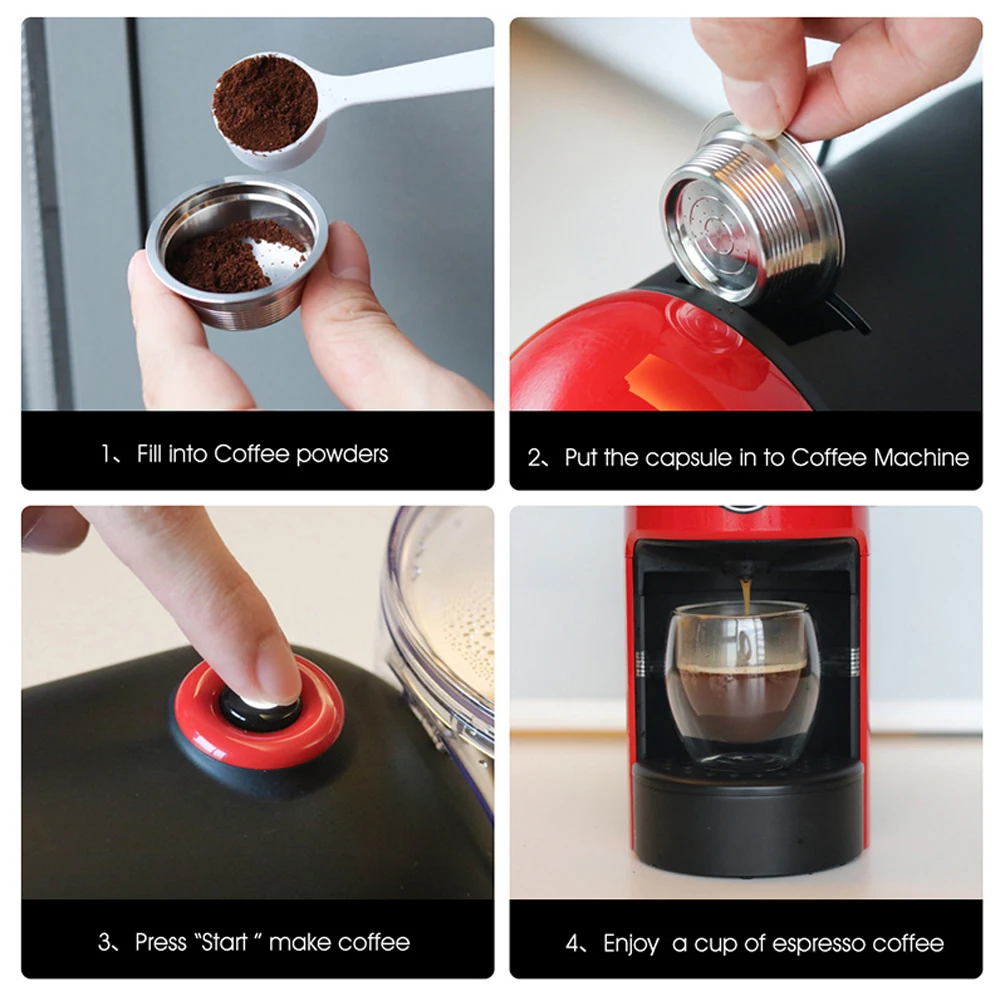 1、Fill into Coffee powders

2、Put the capsule in to Coffee Machine

3、Press "Start " make coffee

4、Enjoy a cup of espresso coffee