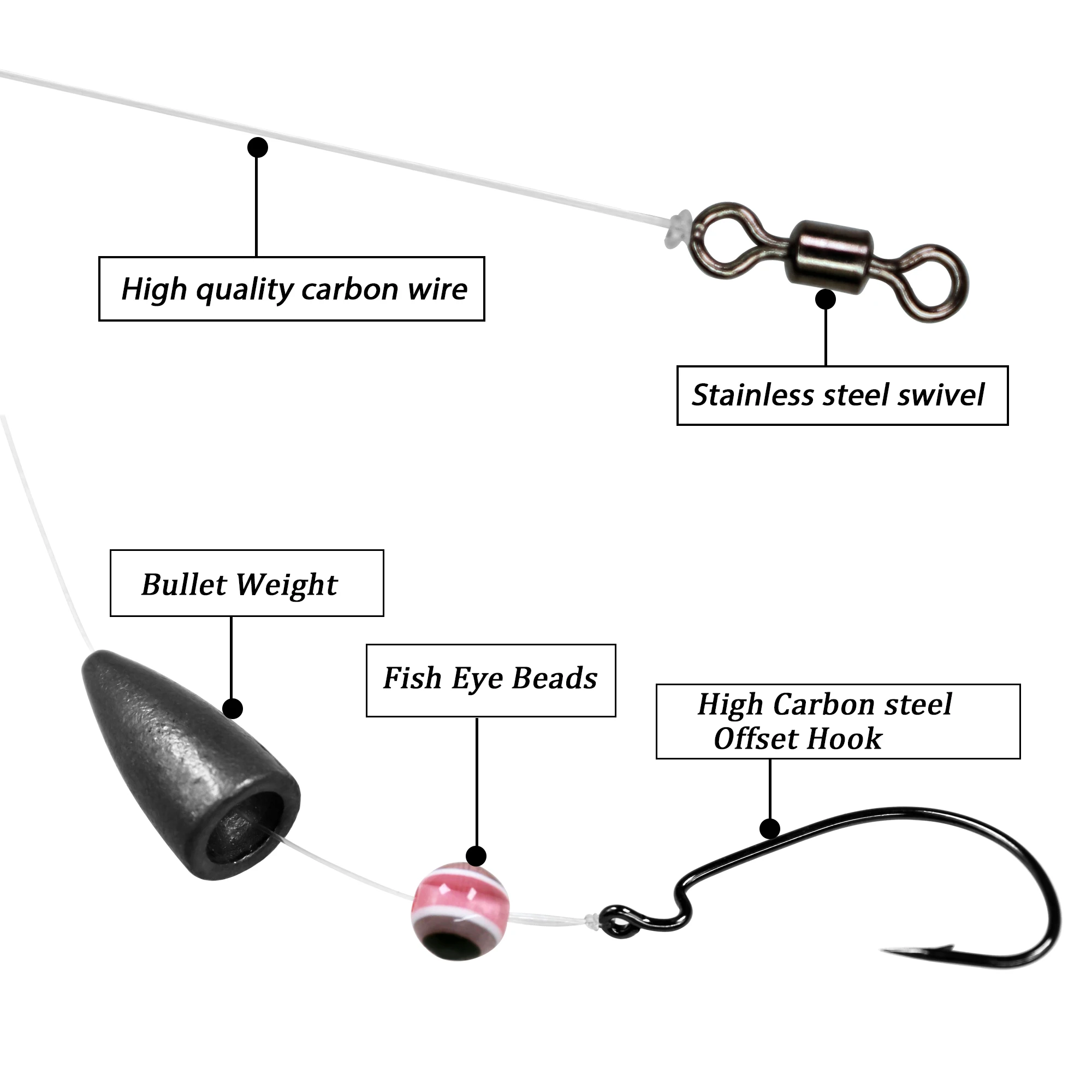 High quality carbon wire

Stainless steel swivel

Bullet Weight

Fish Eye Beads

High Carbon steel Offset Hook