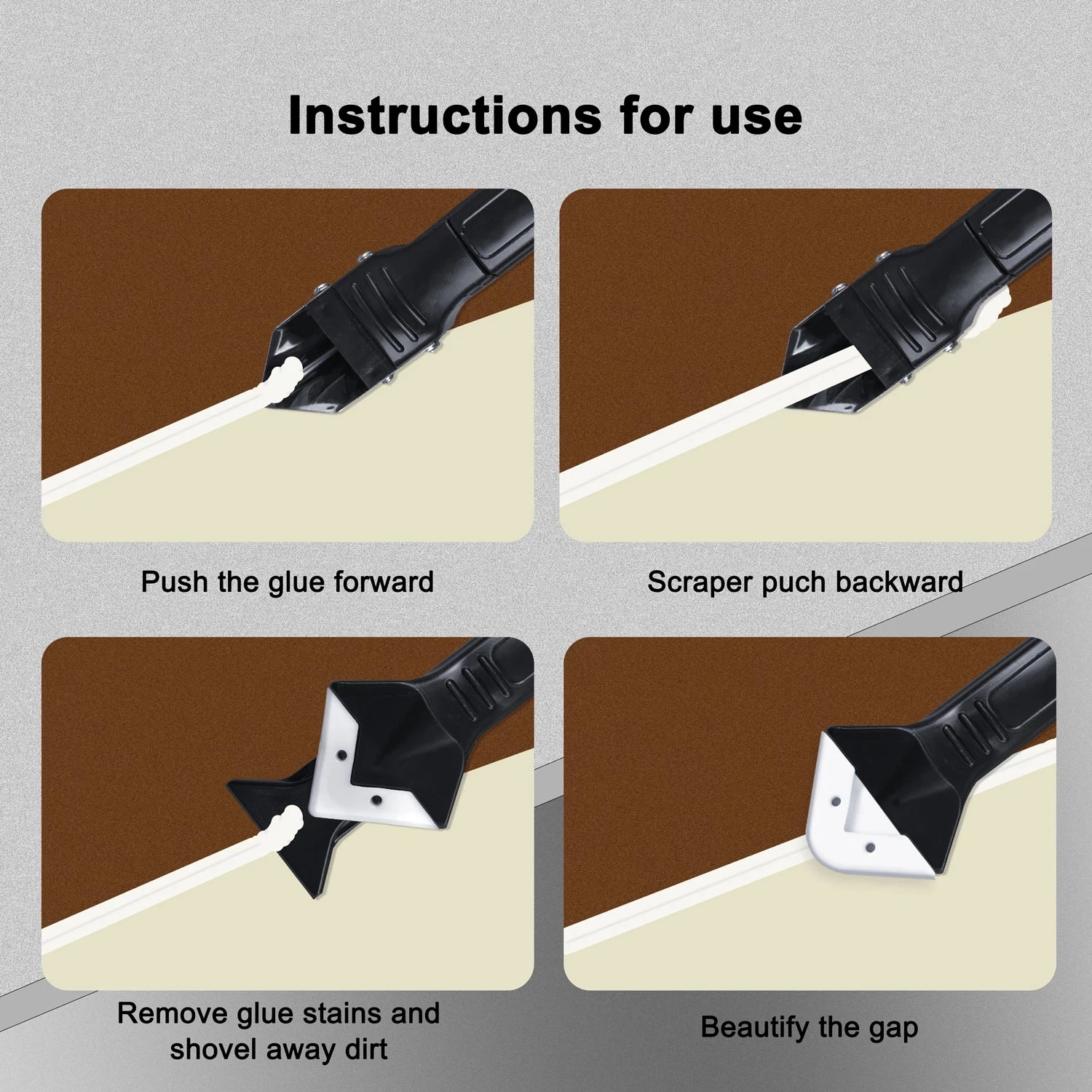 Instructions for use

Push the glue forward

Scraper puch backward

Remove glue stains and shovel away dirt

Beautify the gap