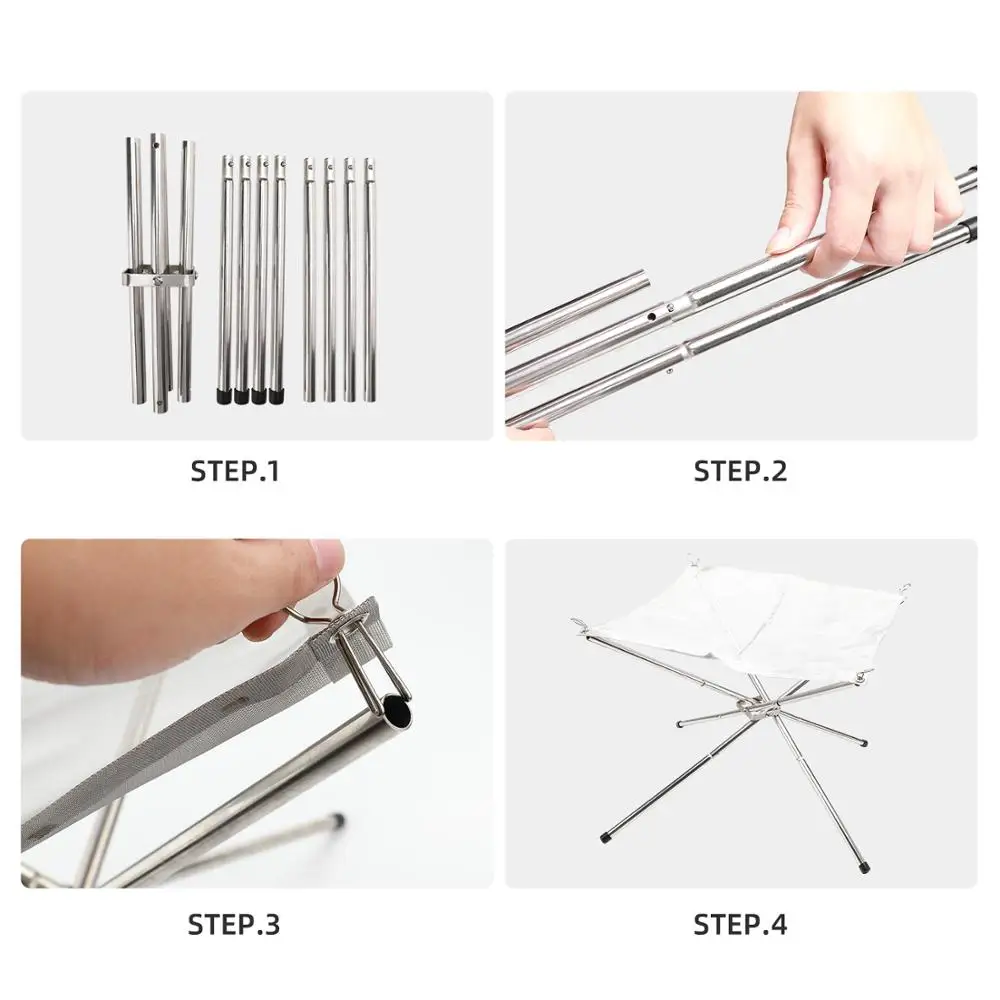 STEP.1

STEP.2

STEP.3

STEP.4