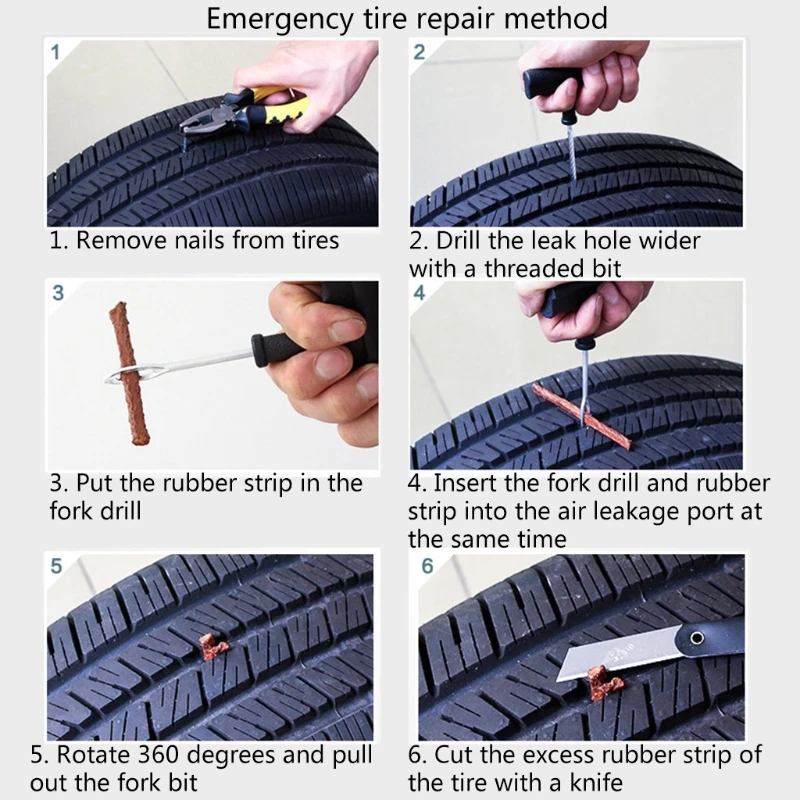 Emergency tire repair method

1

1. Remove nails from tires

2

2. Drill the leak hole wider with a threaded bit

3

3. Put the rubber strip in the fork drill

4

4. Insert the fork drill and rubber strip into the air leakage port at the same time

5

5. Rotate 360 degrees and pull out the fork bit

6

6. Cut the excess rubber strip of the tire with a knife