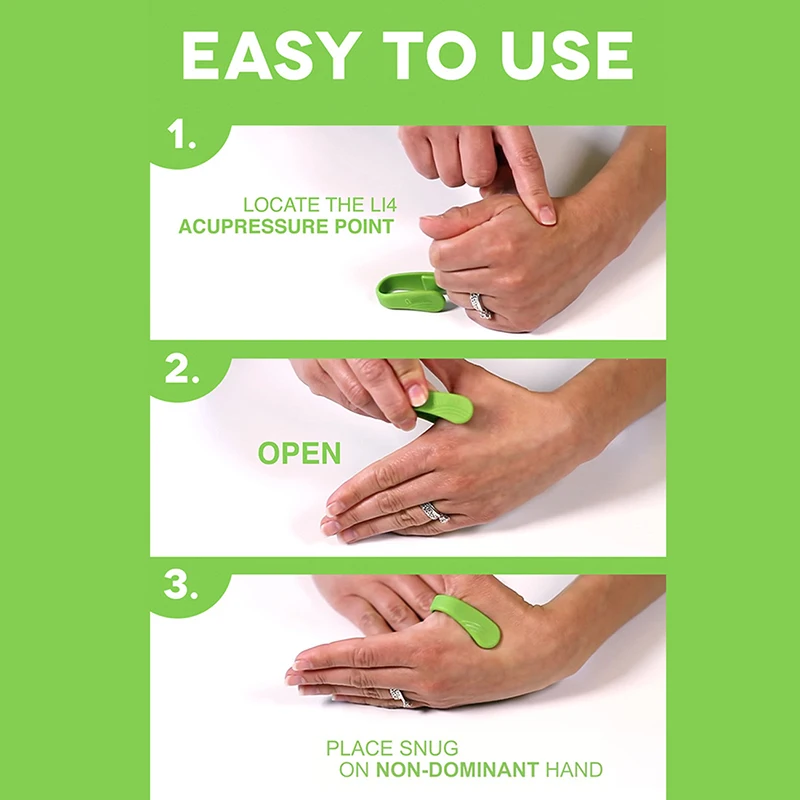 EASY TO USE

1.

LOCATE THE LI4
ACUPRESSURE POINT

2.

OPEN

3.

PLACE SNUG
ON NON-DOMINANT HAND