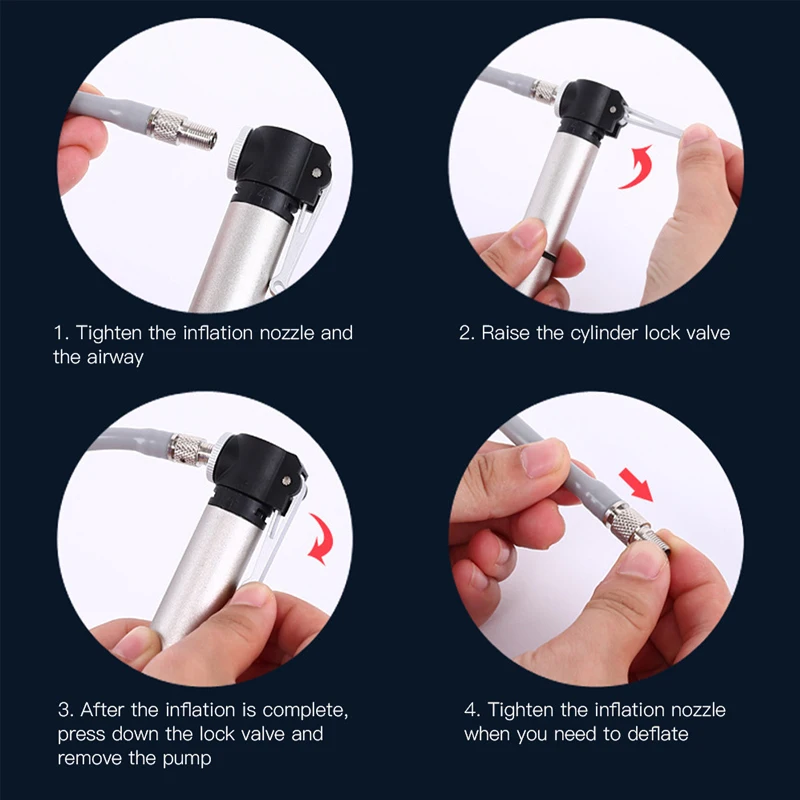 1. Tighten the inflation nozzle and the airway

2. Raise the cylinder lock valve

3. After the inflation is complete, press down the lock valve and remove the pump

4. Tighten the inflation nozzle when you need to deflate