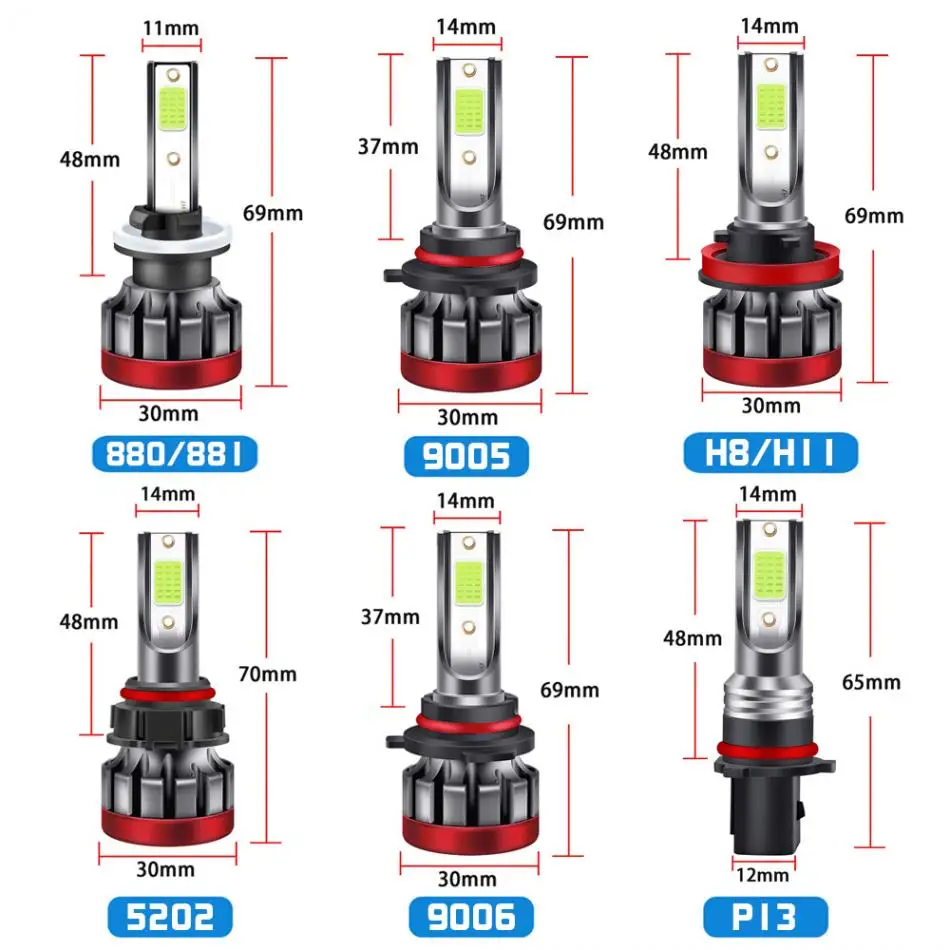 11mm
48mm
69mm
30mm
880/881

14mm
37mm
69mm
30mm
9005

14mm
48mm
69mm
30mm
H8/H11

14mm
48mm
70mm
30mm
5202

14mm
37mm
69mm
30mm
9006

14mm
48mm
65mm
12mm
P13