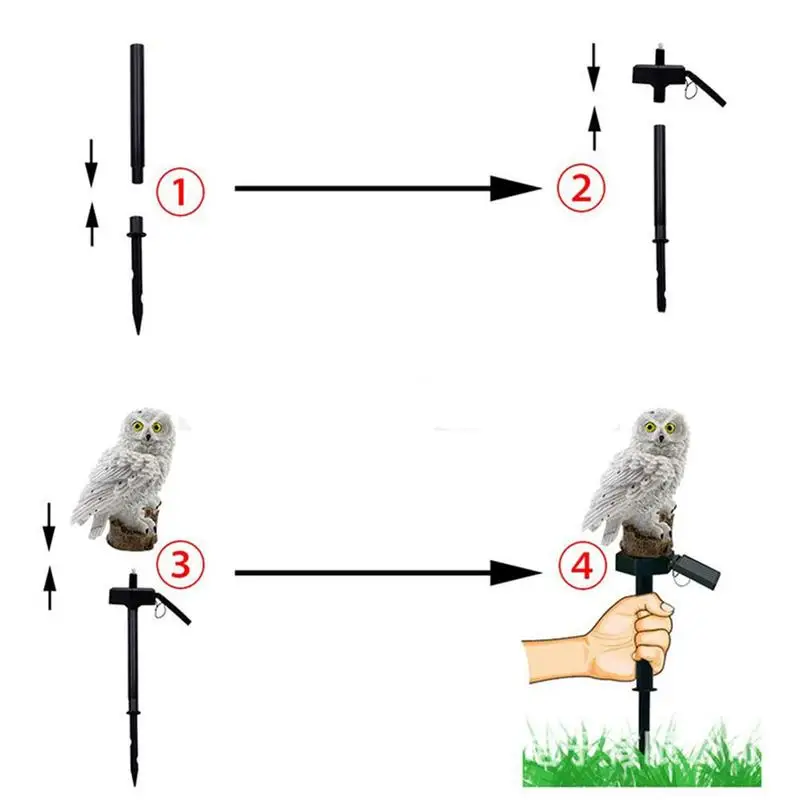 1
2
3
4