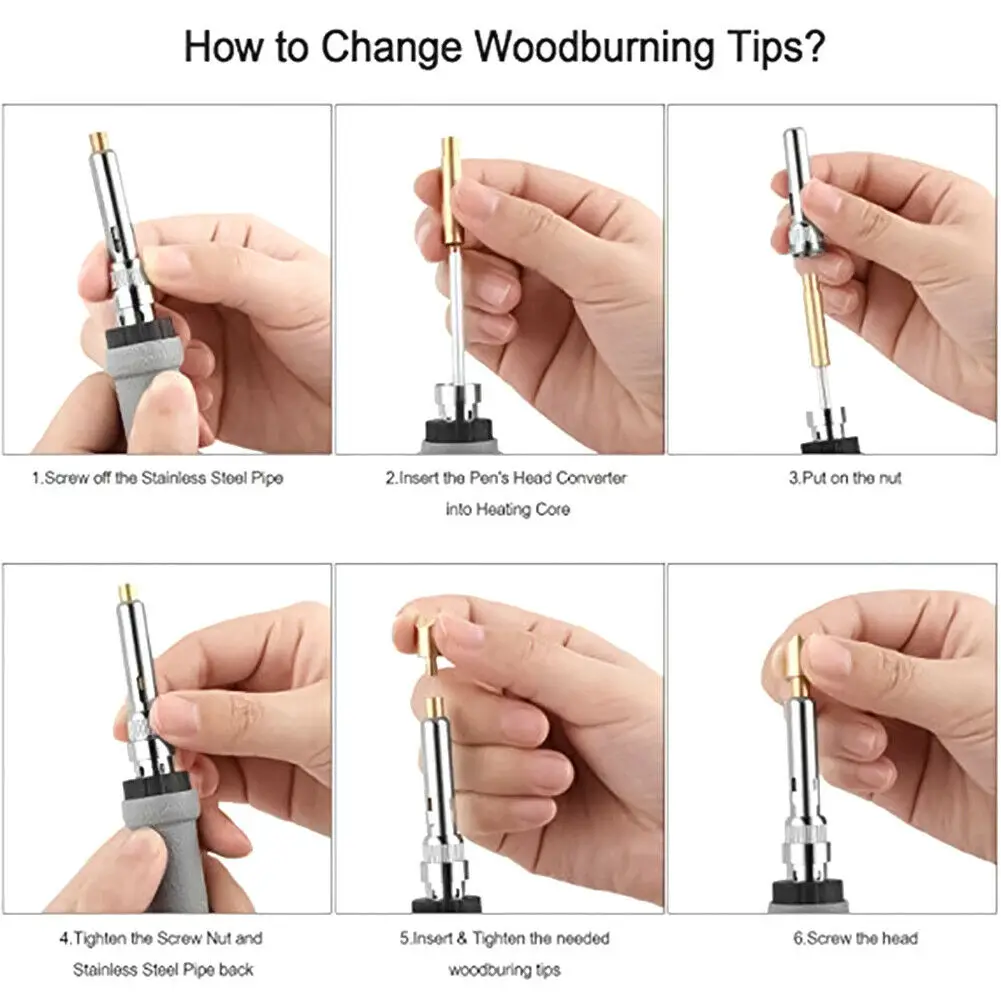 How to Change Woodburning Tips?

1.Screw off the Stainless Steel Pipe

2.Insert the Pen's Head Converter into Heating Core

3.Put on the nut

4.Tighten the Screw Nut and Stainless Steel Pipe back

5.Insert & Tighten the needed woodburing tips

6.Screw the head