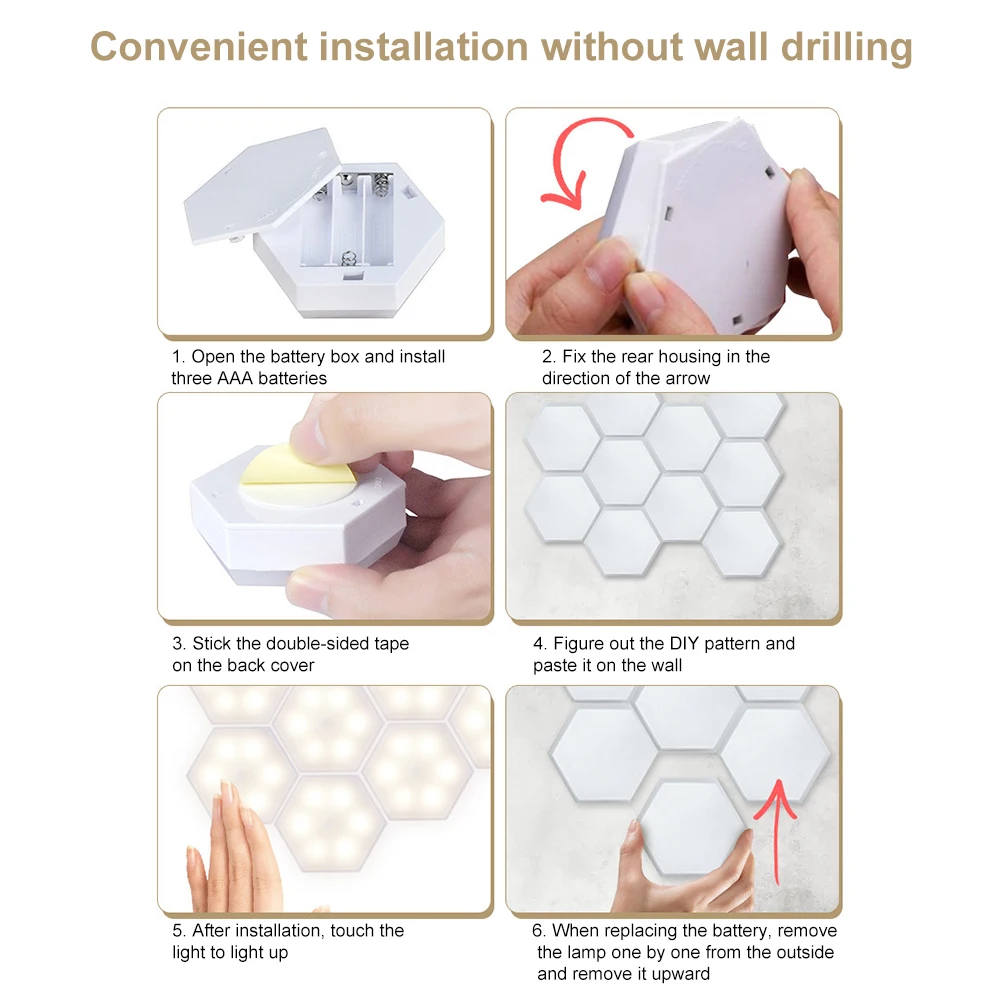 Convenient installation without wall drilling

1. Open the battery box and install three AAA batteries

2. Fix the rear housing in the direction of the arrow

3. Stick the double-sided tape on the back cover

4. Figure out the DIY pattern and paste it on the wall

5. After installation, touch the light to light up

6. When replacing the battery, remove the lamp one by one from the outside and remove it upward