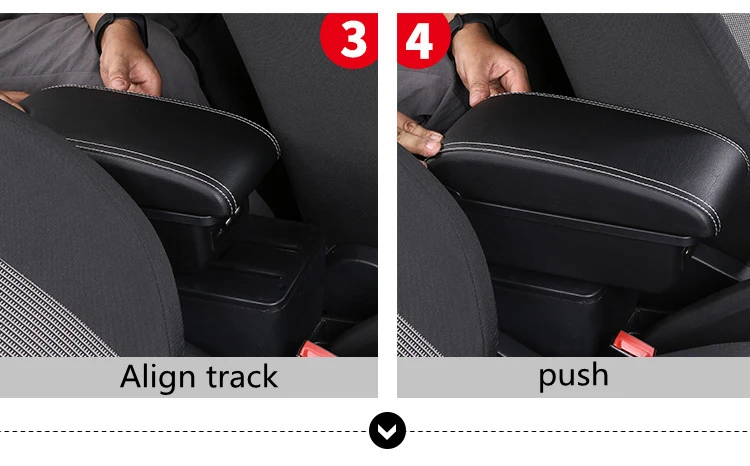 3

Align track

4

push