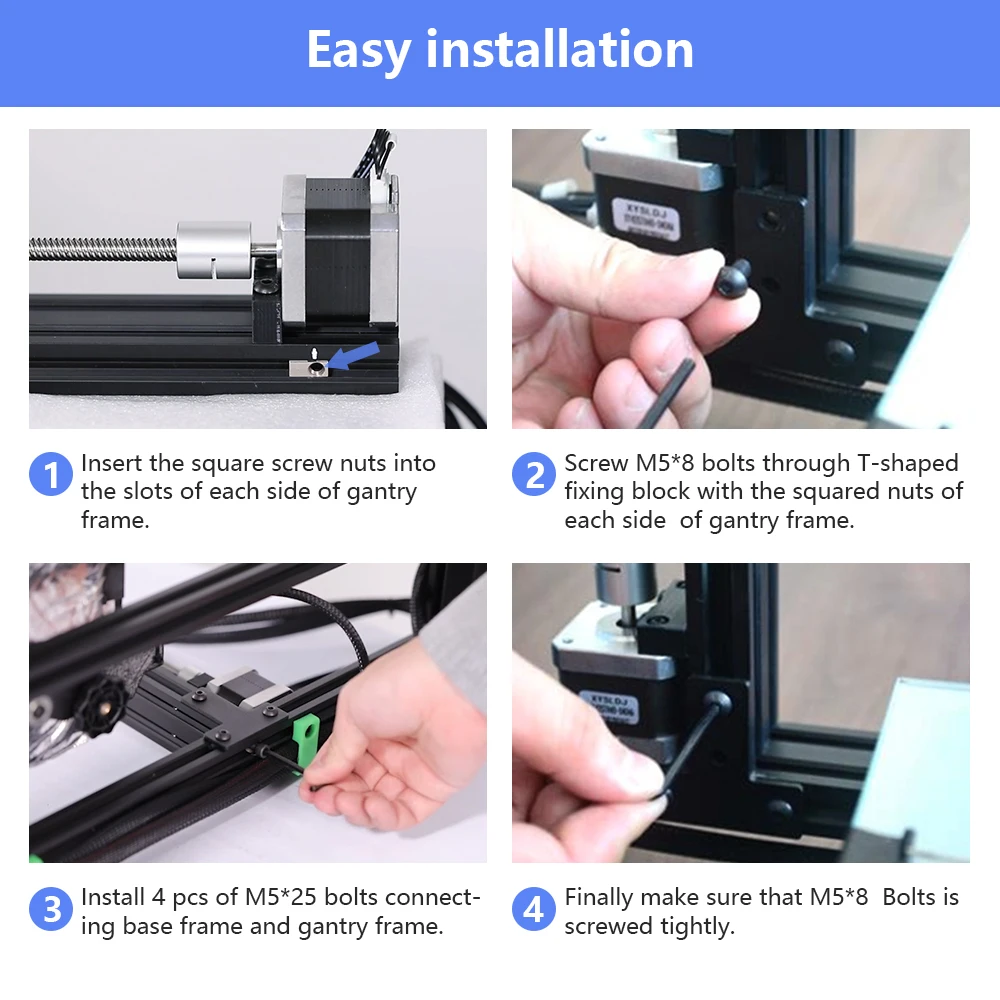 Easy installation

XYSLDJ

1 Insert the square screw nuts into the slots of each side of gantry frame.

2 Screw M5*8 bolts through T-shaped fixing block with the squared nuts of each side of gantry frame.

XYSLDJ

3 Install 4 pcs of M5*25 bolts connecting base frame and gantry frame.

4 Finally make sure that M5*8 Bolts is screwed tightly.