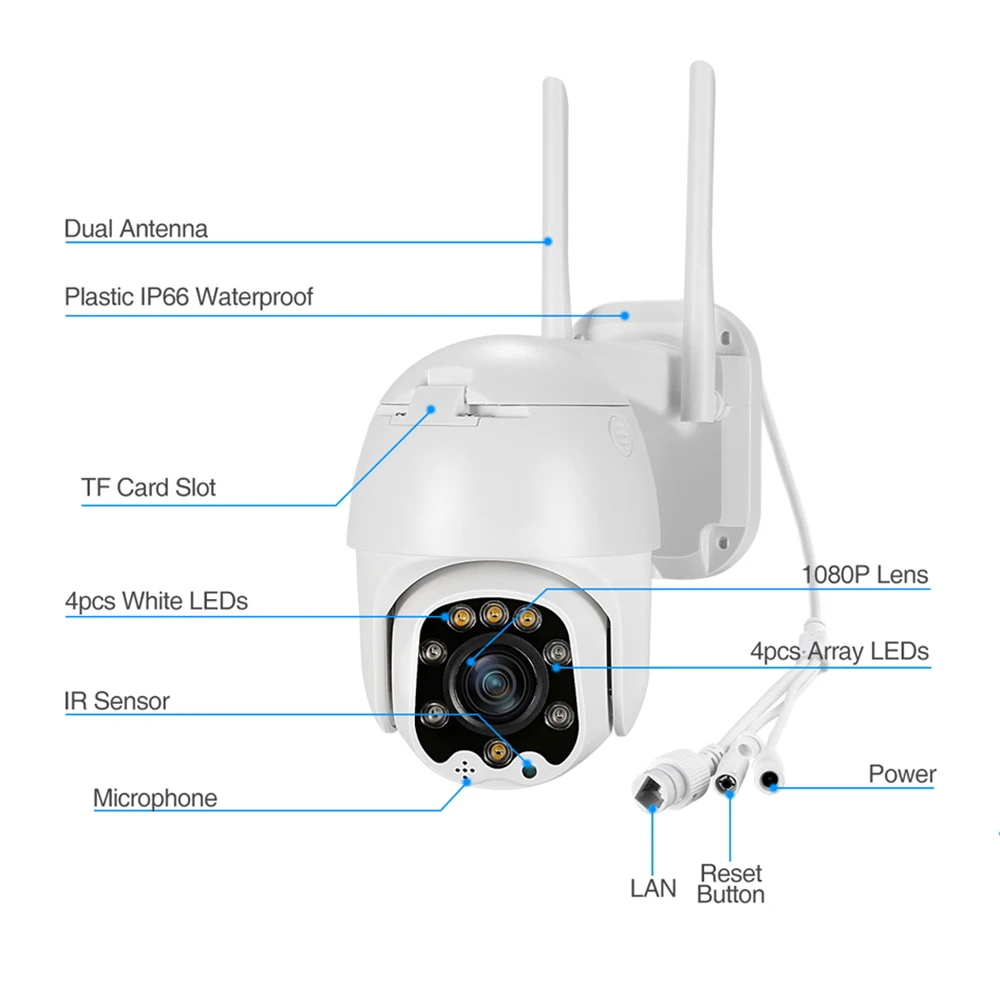 Dual Antenna

Plastic IP66 Waterproof

TF Card Slot

4pcs White LEDs

IR Sensor

Microphone

1080P Lens

4pcs Array LEDs

Power

LAN

Reset Button