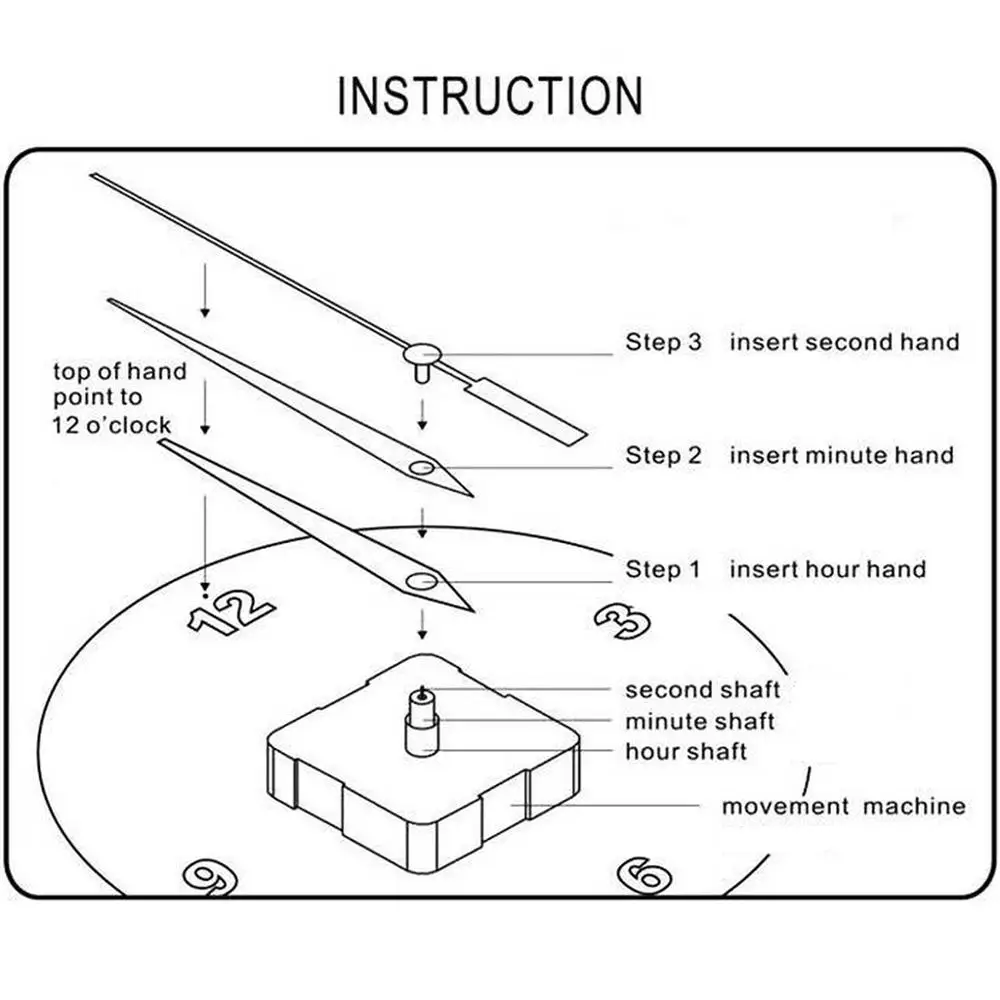 INSTRUCTION

top of hand point to 12 o'clock

Step 3 insert second hand

Step 2 insert minute hand

Step 1 insert hour hand

12

3

second shaft

minute shaft

hour shaft

movement machine

9

6