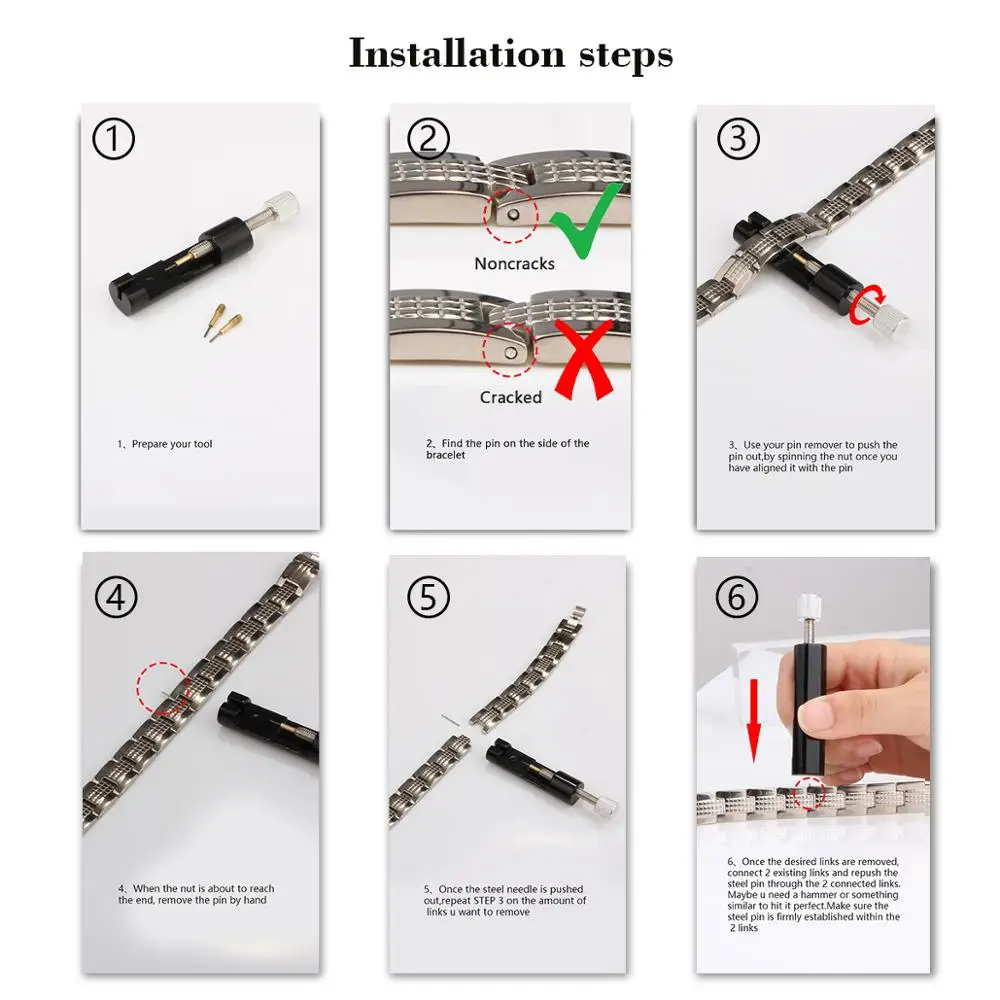 Installation steps

①

1、Prepare your tool

②

Noncracks

Cracked

2、Find the pin on the side of the bracelet

③

3、Use your pin remover to push the pin out,by spinning the nut once you have aligned it with the pin

④

4、When the nut is about to reach the end, remove the pin by hand

⑤

5、Once the steel needle is pushed out,repeat STEP 3 on the amount of links u want to remove

⑥

6、Once the desired links are removed, connect 2 existing links and repush the steel pin through the 2 connected links. Maybe u need a hammer or something similar to hit it perfect.Make sure the steel pin is firmly established within the 2 links