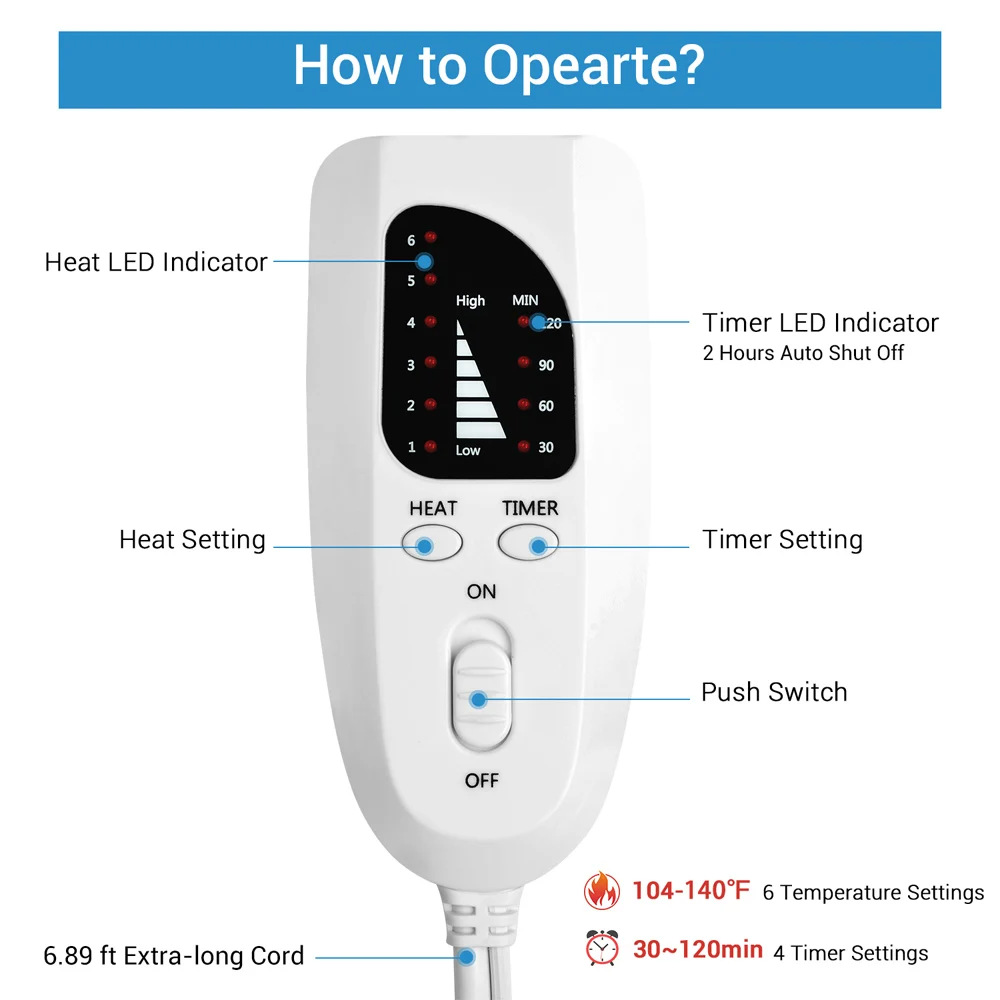 How to Opearte?

Heat LED Indicator

6
5
4
3
2
1

High
Low

MIN
120
90
60
30

Timer LED Indicator
2 Hours Auto Shut Off

HEAT
TIMER

Heat Setting

Timer Setting

ON

Push Switch

OFF

104-140°F 6 Temperature Settings

30~120min 4 Timer Settings

6.89 ft Extra-long Cord