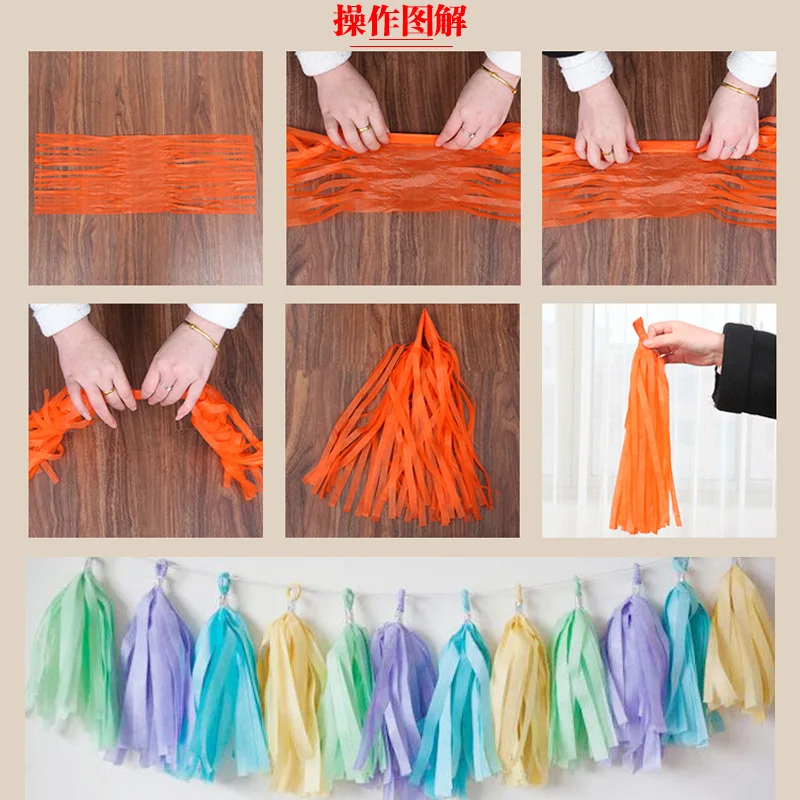 操作图解