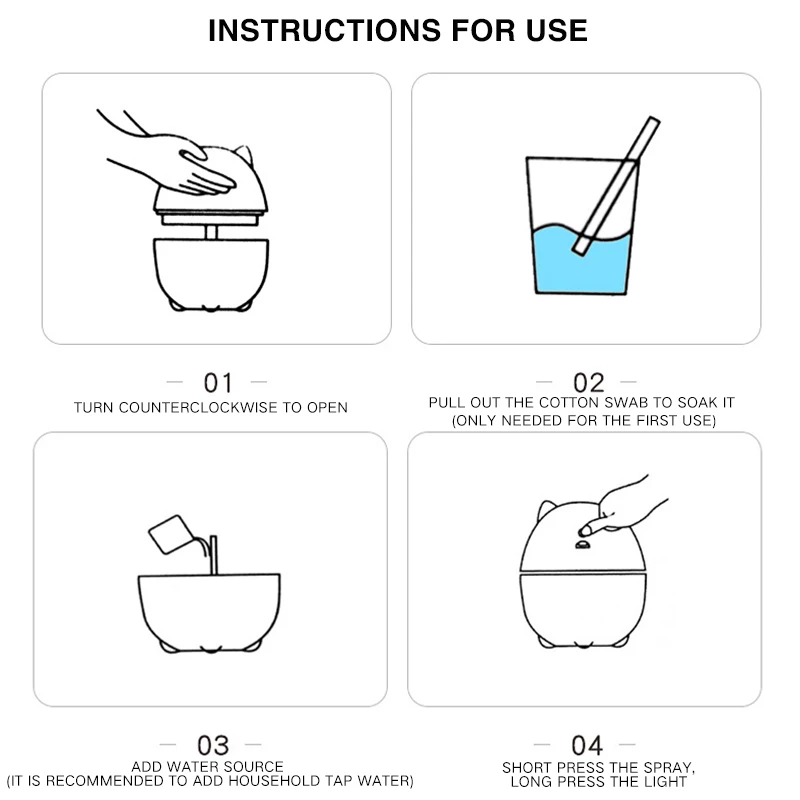 INSTRUCTIONS FOR USE

— 01 —
TURN COUNTERCLOCKWISE TO OPEN

— 02 —
PULL OUT THE COTTON SWAB TO SOAK IT
(ONLY NEEDED FOR THE FIRST USE)

— 03 —
ADD WATER SOURCE
(IT IS RECOMMENDED TO ADD HOUSEHOLD TAP WATER)

— 04 —
SHORT PRESS THE SPRAY,
LONG PRESS THE LIGHT