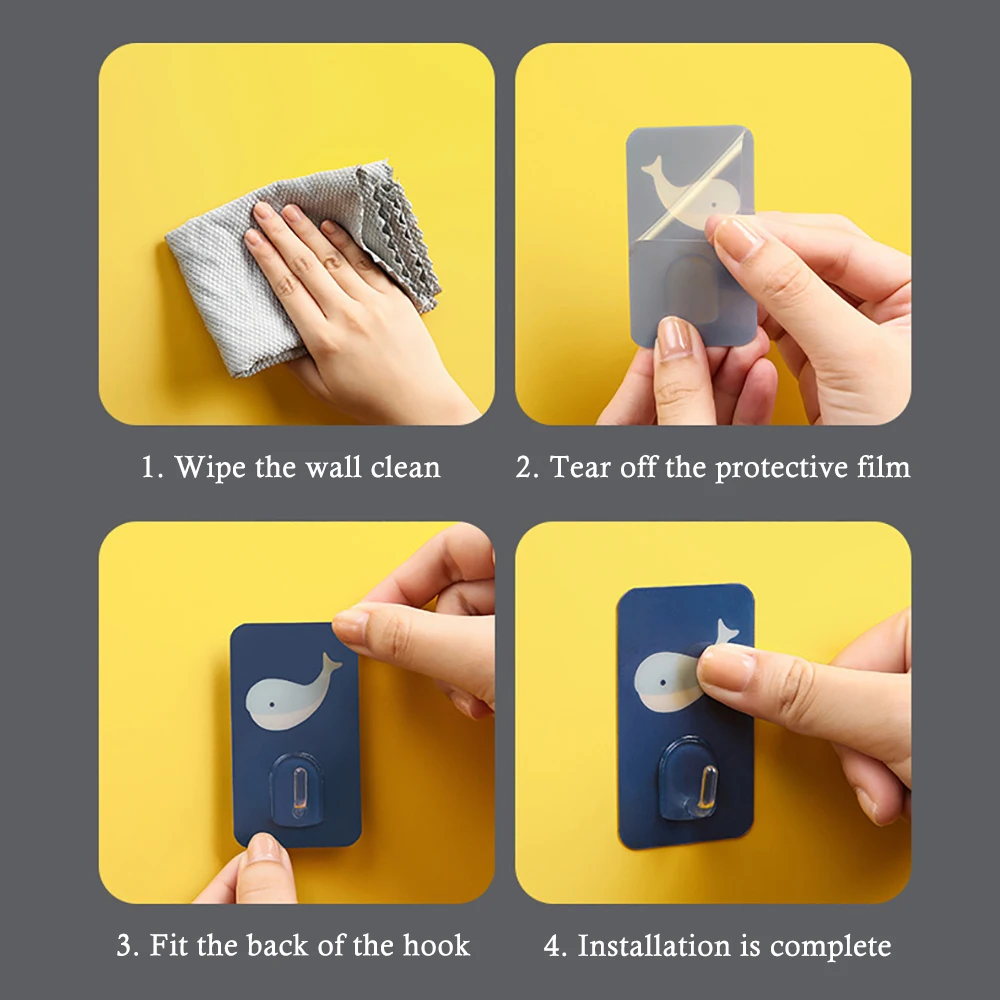 1. Wipe the wall clean

2. Tear off the protective film

3. Fit the back of the hook

4. Installation is complete