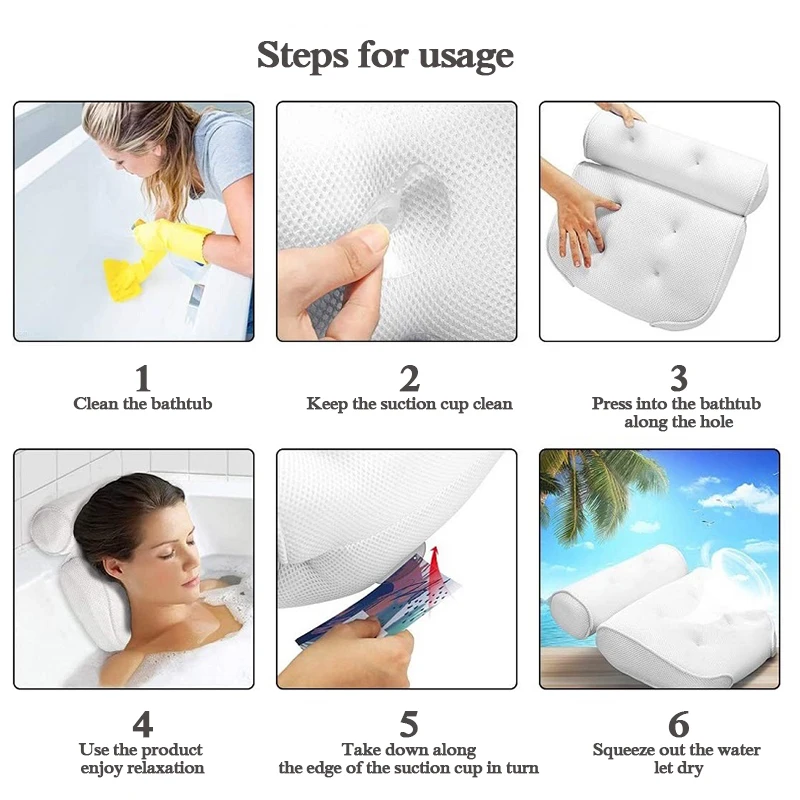 Steps for usage

1
Clean the bathtub

2
Keep the suction cup clean

3
Press into the bathtub along the hole

4
Use the product enjoy relaxation

5
Take down along the edge of the suction cup in turn

6
Squeeze out the water let dry