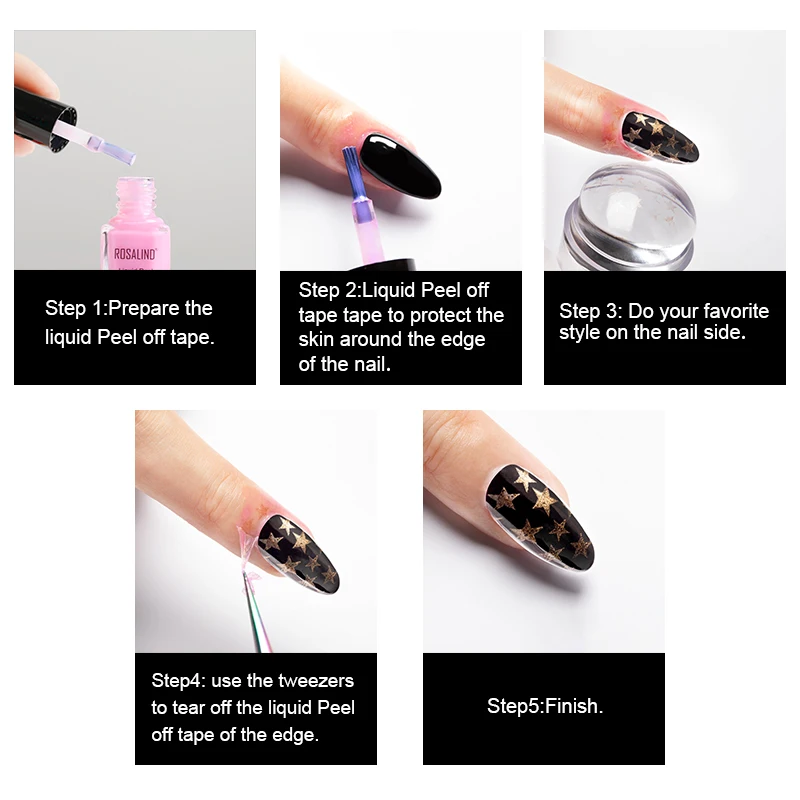 ROSALIND

Step 1:Prepare the liquid Peel off tape.

Step 2:Liquid Peel off tape tape to protect the skin around the edge of the nail.

Step 3: Do your favorite style on the nail side.

Step4: use the tweezers to tear off the liquid Peel off tape of the edge.

Step5:Finish.