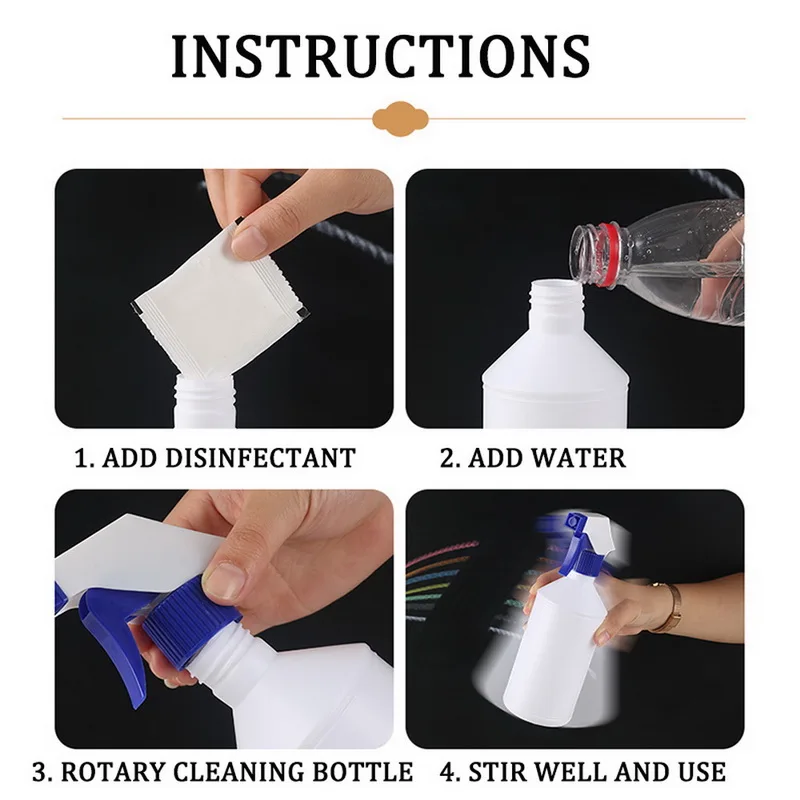 INSTRUCTIONS

1. ADD DISINFECTANT

2. ADD WATER

3. ROTARY CLEANING BOTTLE

4. STIR WELL AND USE