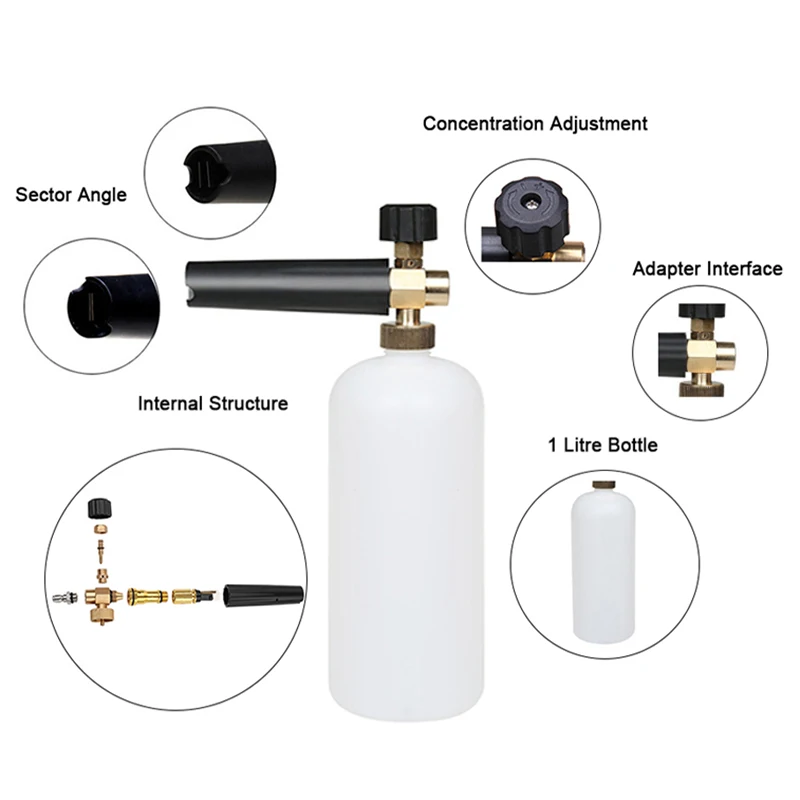 Concentration Adjustment

Sector Angle

Adapter Interface

Internal Structure

1 Litre Bottle