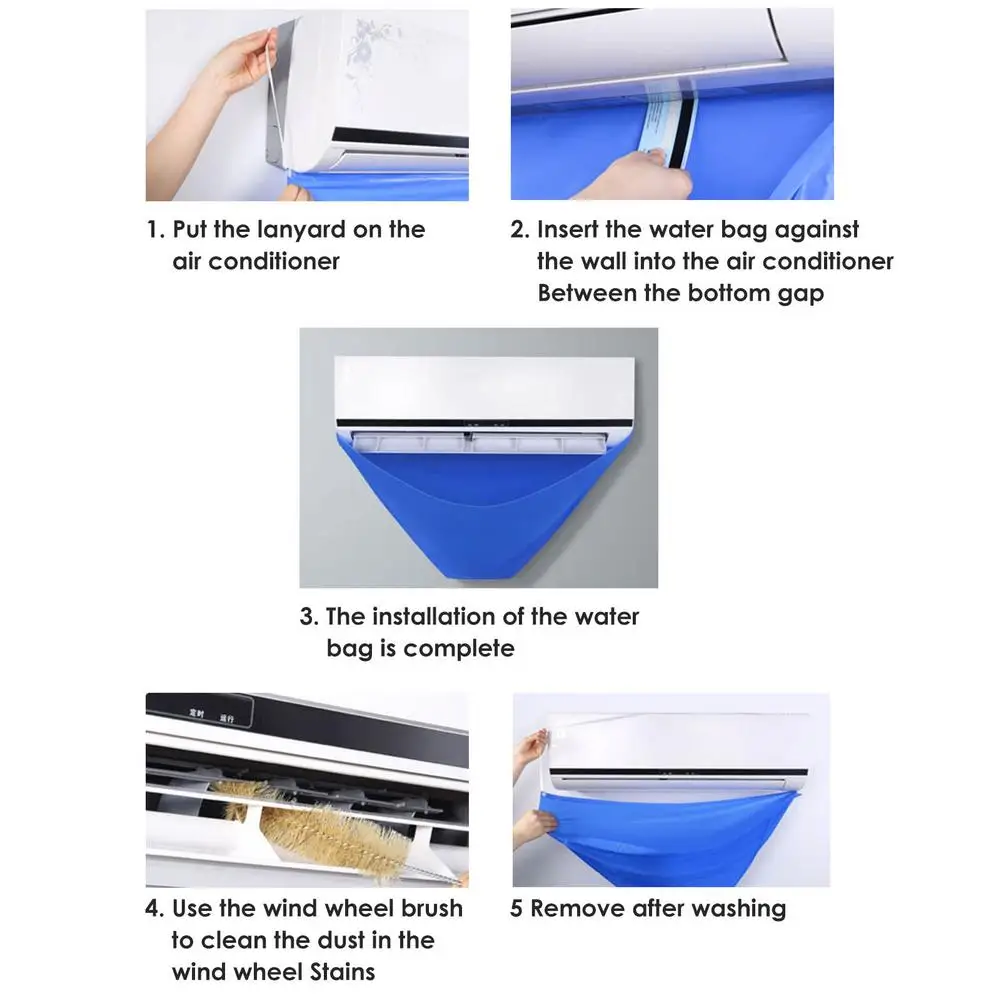 1. Put the lanyard on the air conditioner

2. Insert the water bag against the wall into the air conditioner Between the bottom gap

3. The installation of the water bag is complete

定时 运行

4. Use the wind wheel brush to clean the dust in the wind wheel Stains

5 Remove after washing