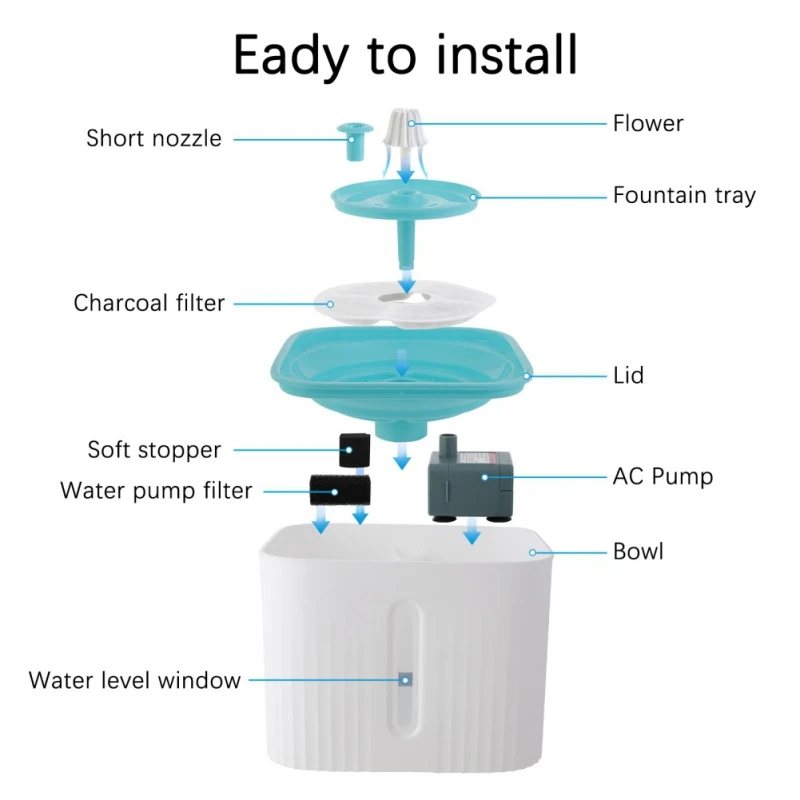 Eady to install

Short nozzle

Flower

Fountain tray

Charcoal filter

Lid

Soft stopper

Water pump filter

AC Pump

Bowl

Water level window