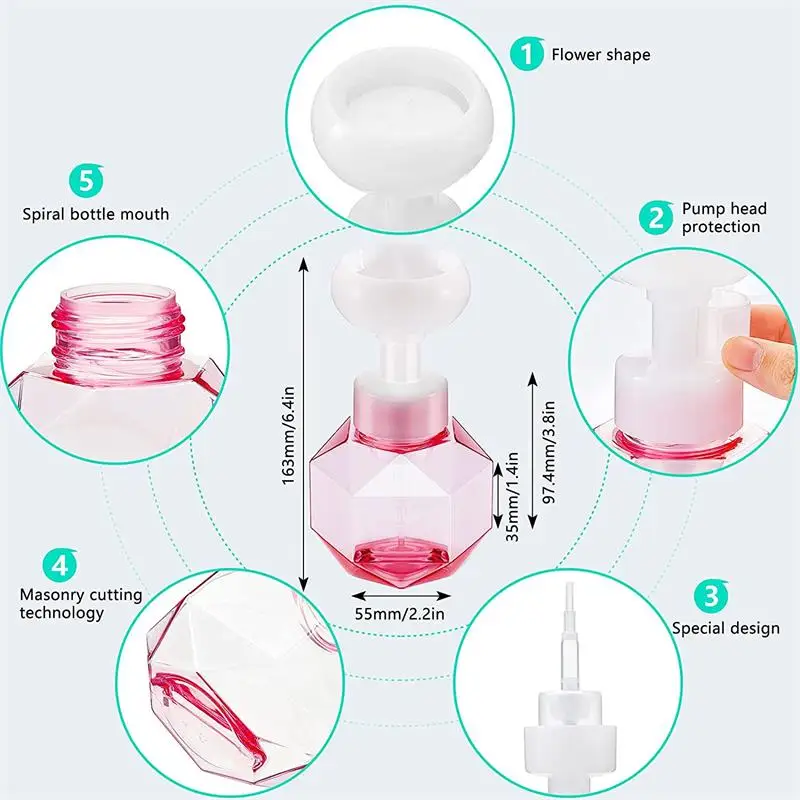 1 Flower shape

5 Spiral bottle mouth

2 Pump head protection

163mm/6.4in

97.4mm/3.8in

35mm/1.4in

55mm/2.2in

4 Masonry cutting technology

3 Special design