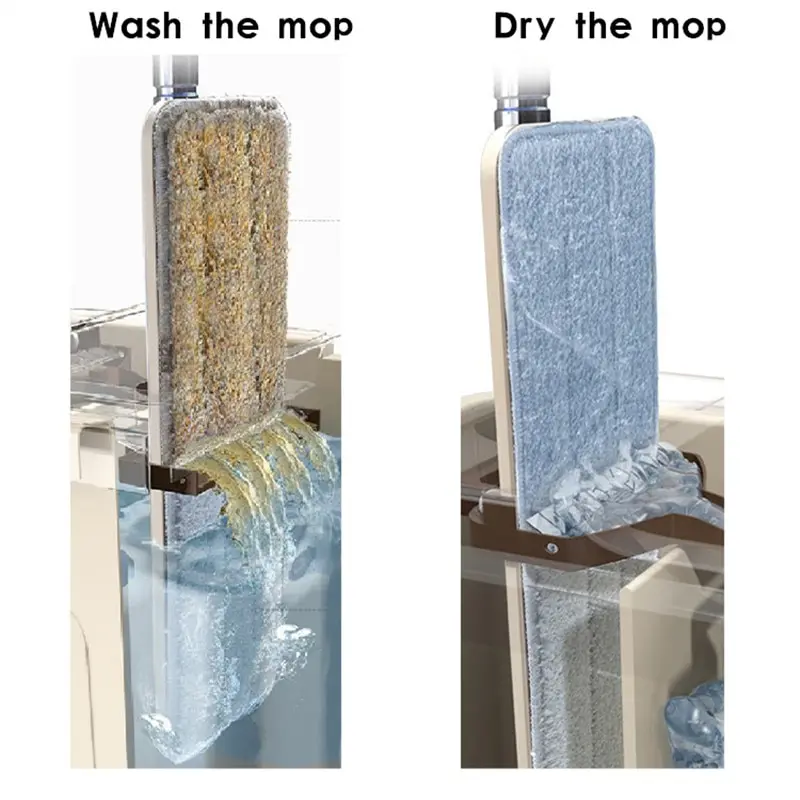 Wash the mop

Dry the mop