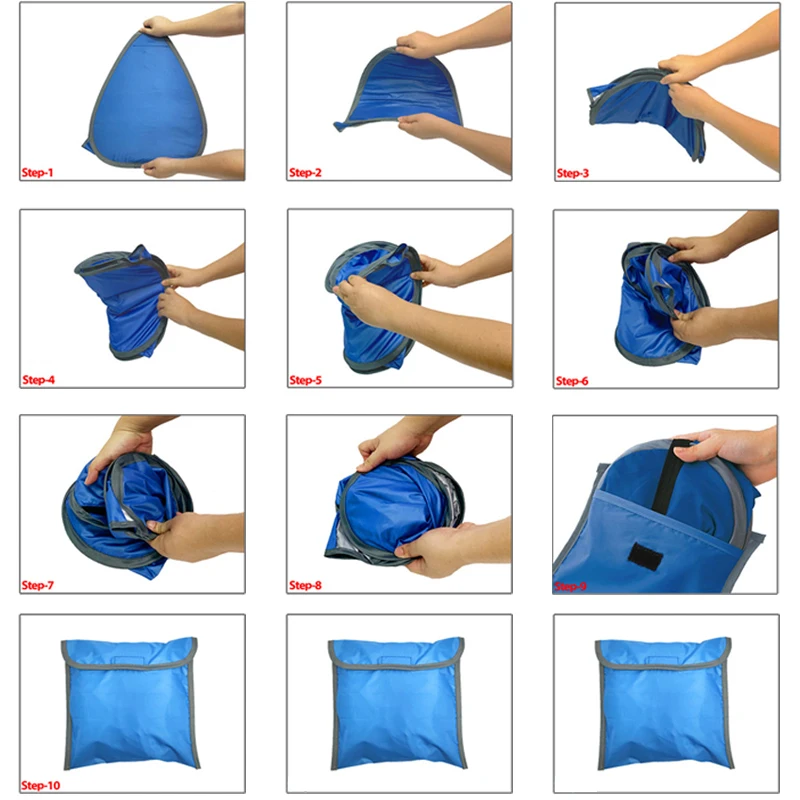 Step-1

Step-2

Step-3

Step-4

Step-5

Step-6

Step-7

Step-8

Step-9

Step-10