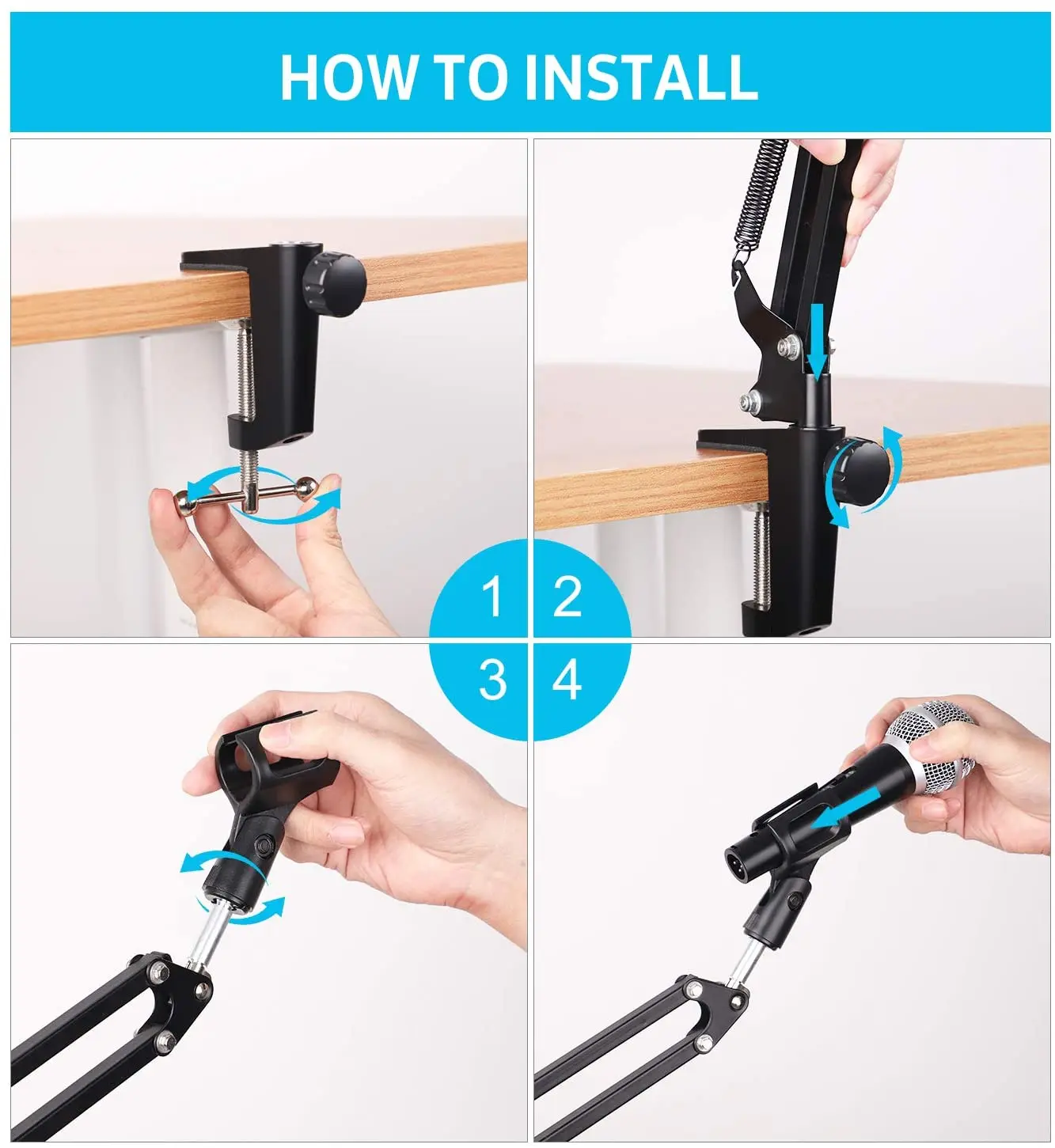 HOW TO INSTALL

1 2

3 4