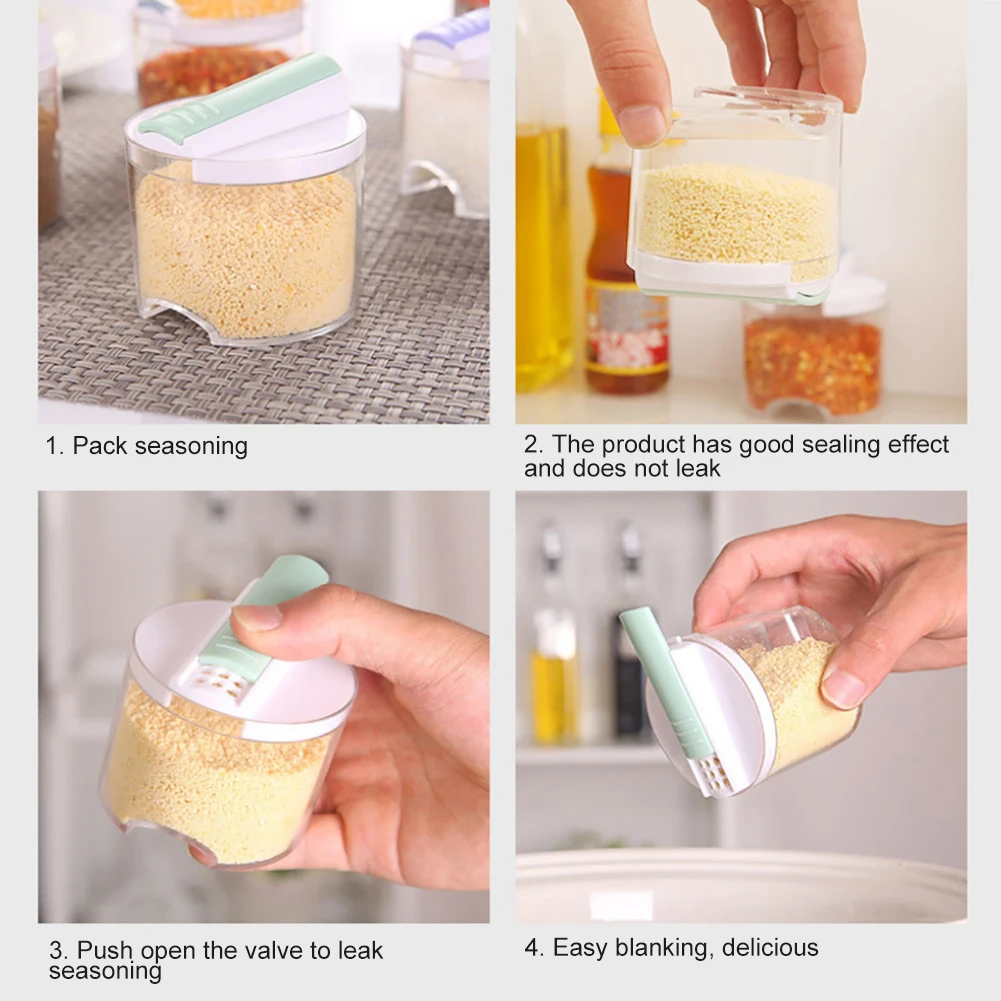 1. Pack seasoning

2. The product has good sealing effect and does not leak

3. Push open the valve to leak seasoning

4. Easy blanking, delicious