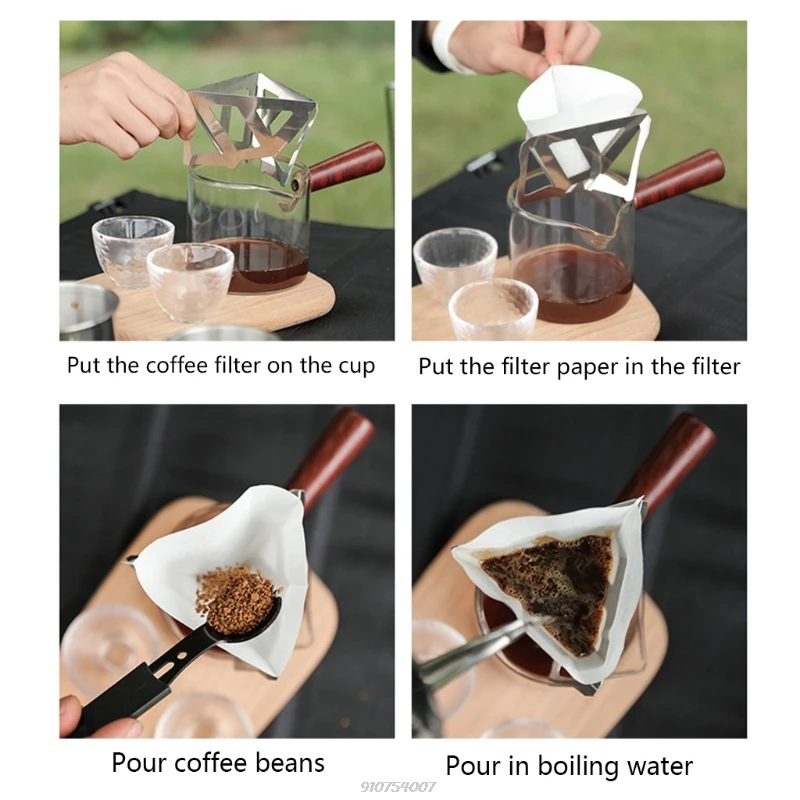 Put the coffee filter on the cup

Put the filter paper in the filter

Pour coffee beans

Pour in boiling water

910754007