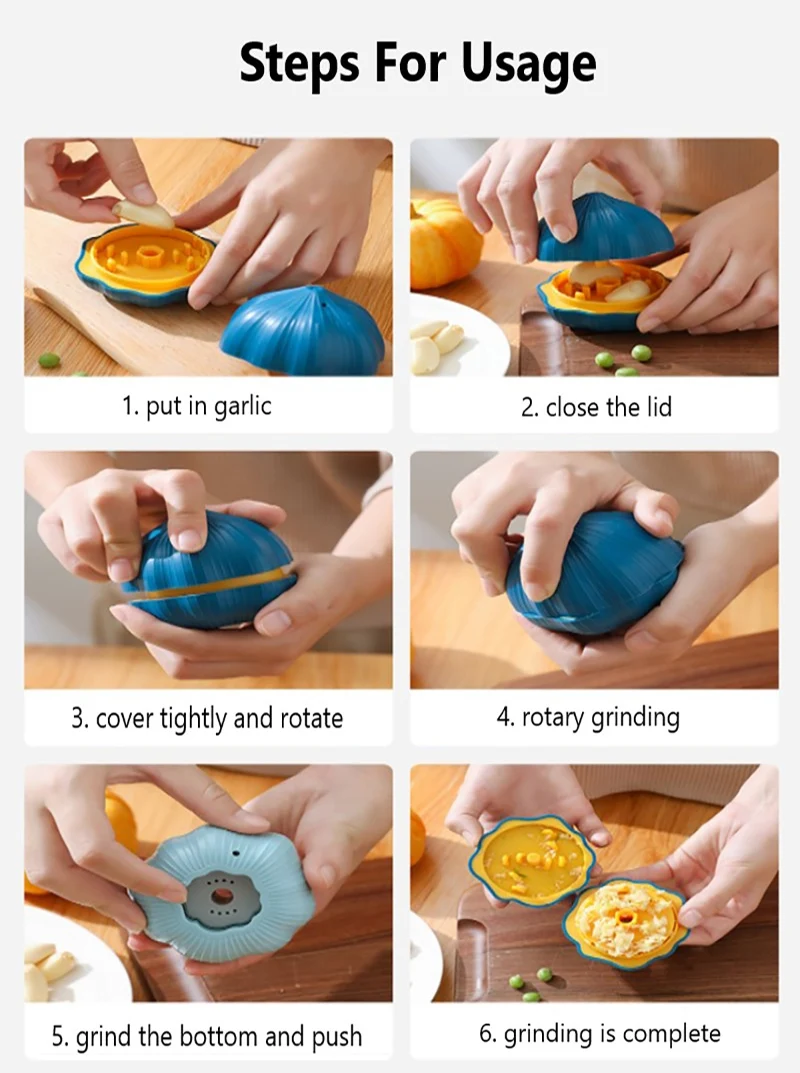 Steps For Usage

1. put in garlic

2. close the lid

3. cover tightly and rotate

4. rotary grinding

5. grind the bottom and push

6. grinding is complete