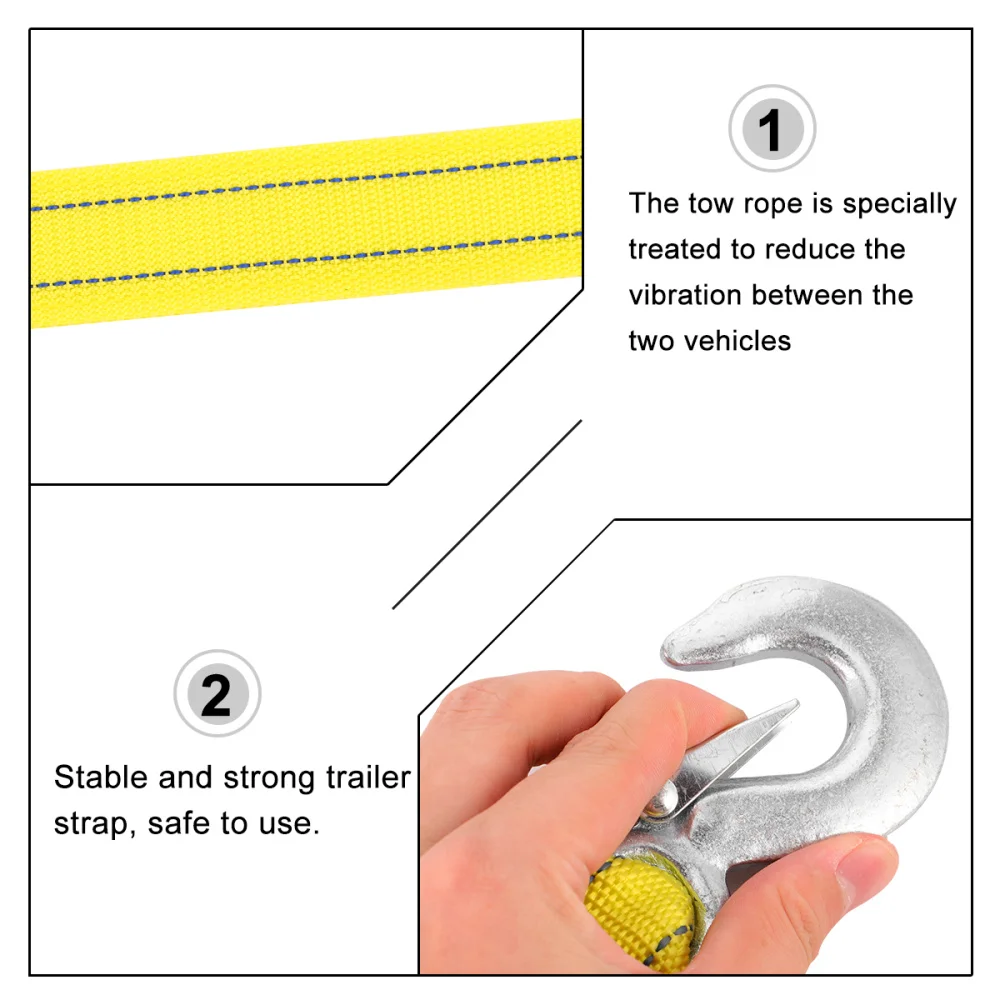 1

The tow rope is specially treated to reduce the vibration between the two vehicles

2

Stable and strong trailer strap, safe to use.