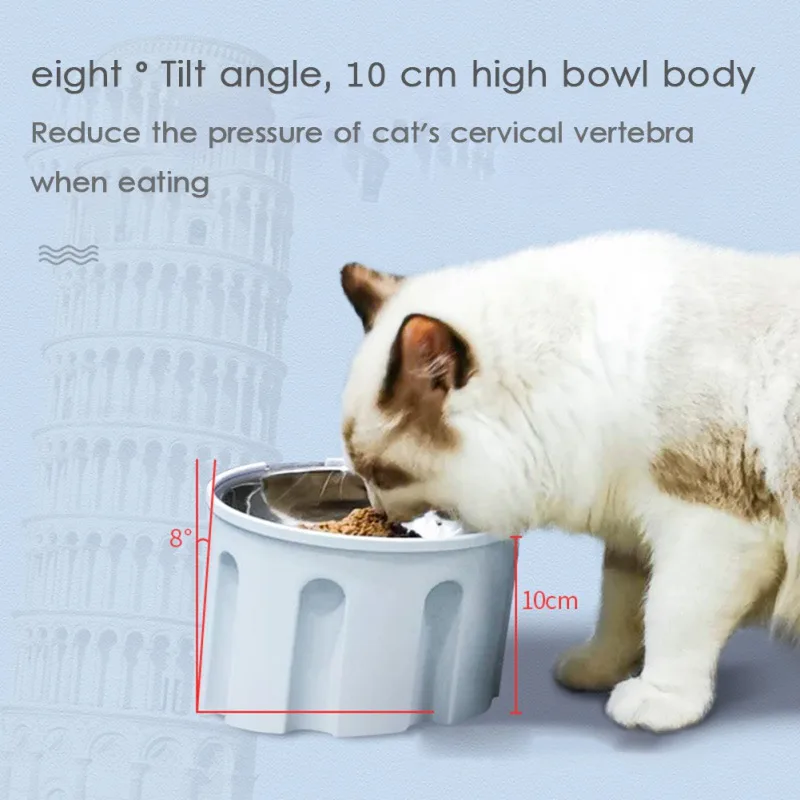 eight ° Tilt angle, 10 cm high bowl body

Reduce the pressure of cat's cervical vertebra when eating

8°

10cm