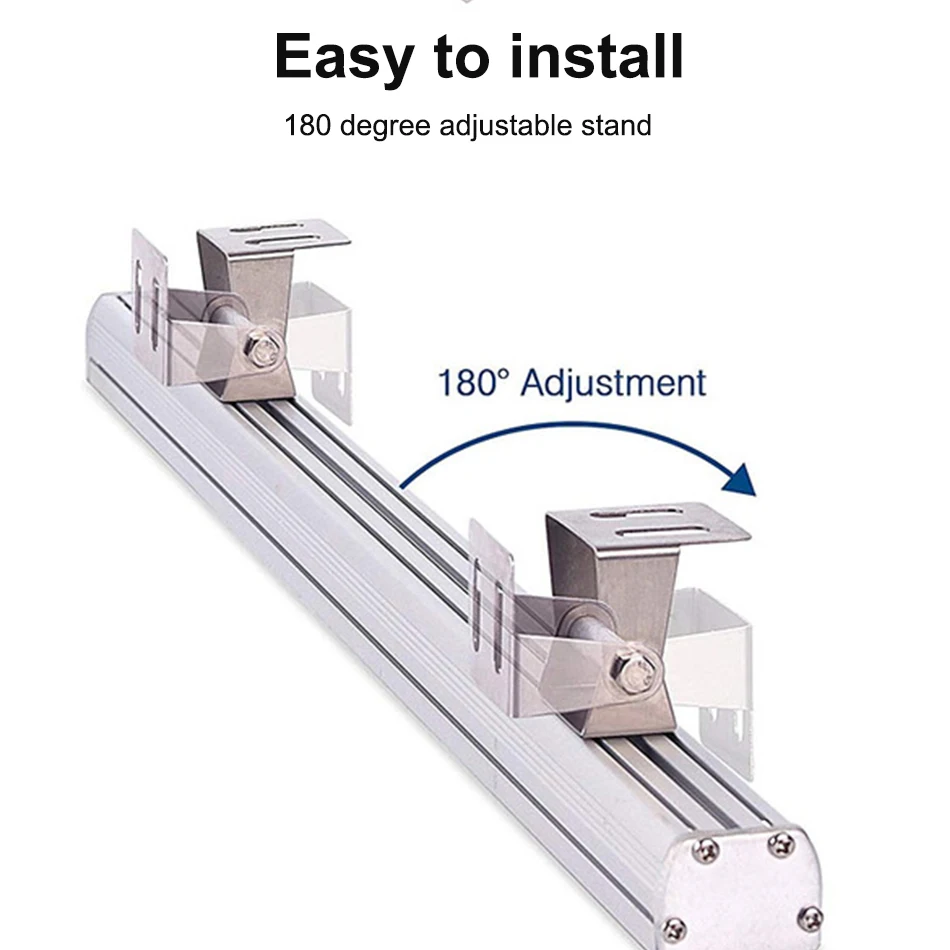 Easy to install

180 degree adjustable stand

180° Adjustment