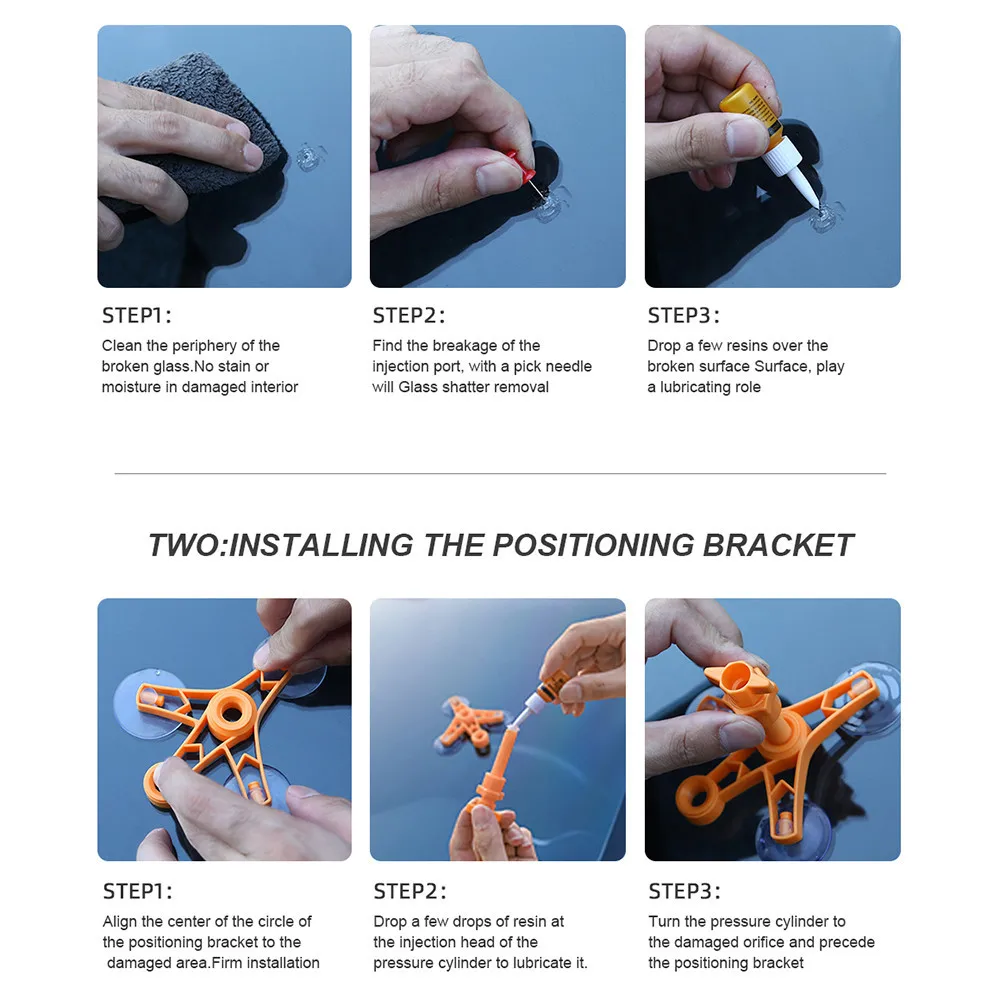 STEP1:

Clean the periphery of the broken glass.No stain or moisture in damaged interior

STEP2:

Find the breakage of the injection port, with a pick needle will Glass shatter removal

STEP3:

Drop a few resins over the broken surface Surface, play a lubricating role

TWO:INSTALLING THE POSITIONING BRACKET

STEP1:

Align the center of the circle of the positioning bracket to the damaged area.Firm installation

STEP2:

Drop a few drops of resin at the injection head of the pressure cylinder to lubricate it.

STEP3:

Turn the pressure cylinder to the damaged orifice and precede the positioning bracket