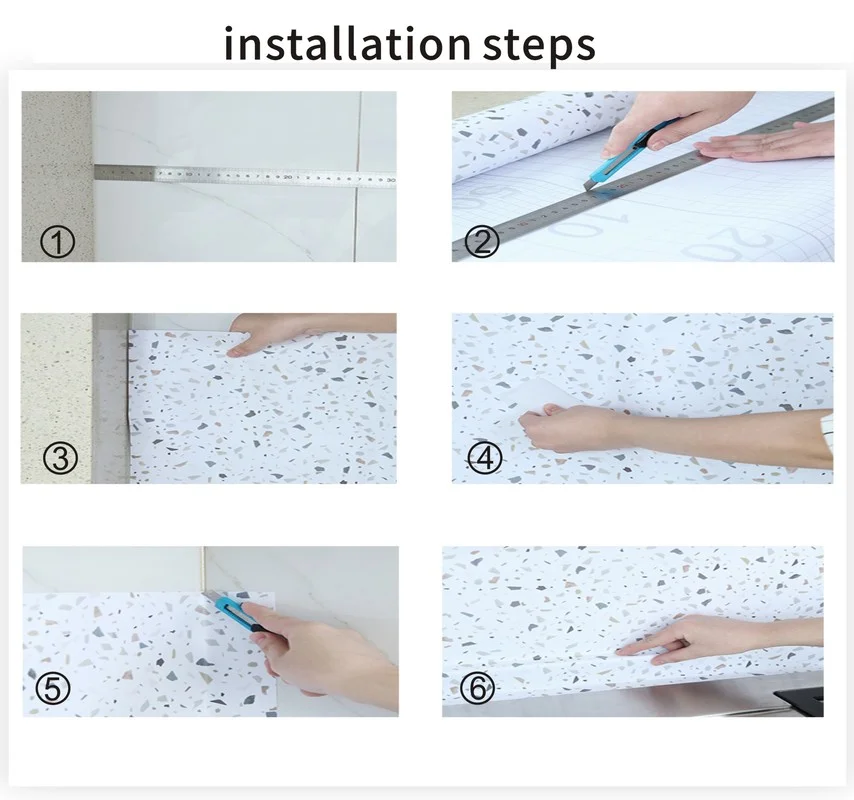 installation steps

①

②

③

④

⑤

⑥