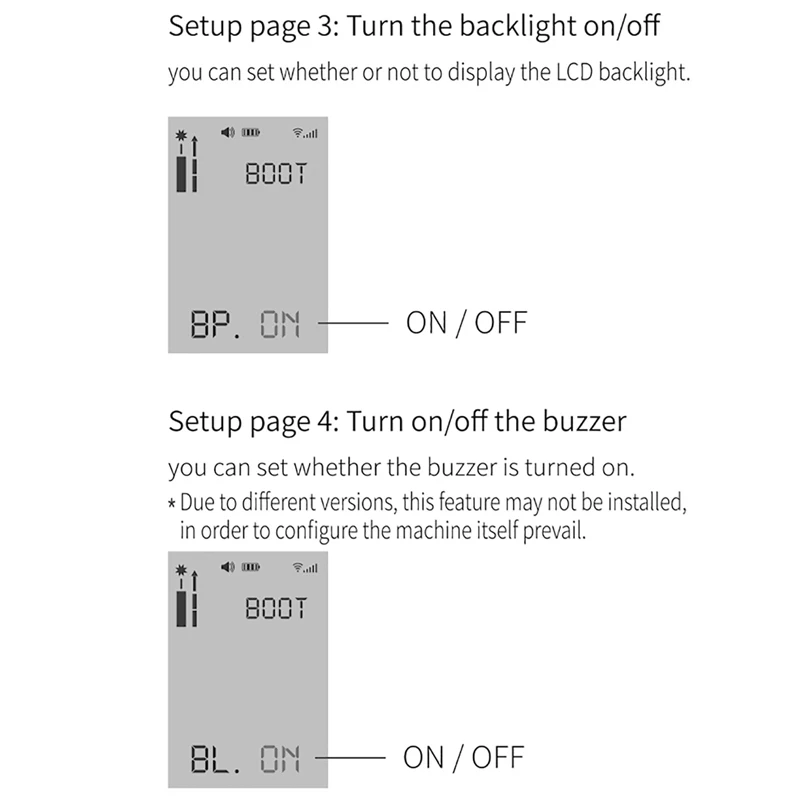 Setup page 3: Turn the backlight on/off

you can set whether or not to display the LCD backlight.

BOOT

BP. ON

ON / OFF

Setup page 4: Turn on/off the buzzer

you can set whether the buzzer is turned on.

* Due to different versions, this feature may not be installed, in order to configure the machine itself prevail.

BOOT

BL. ON

ON / OFF