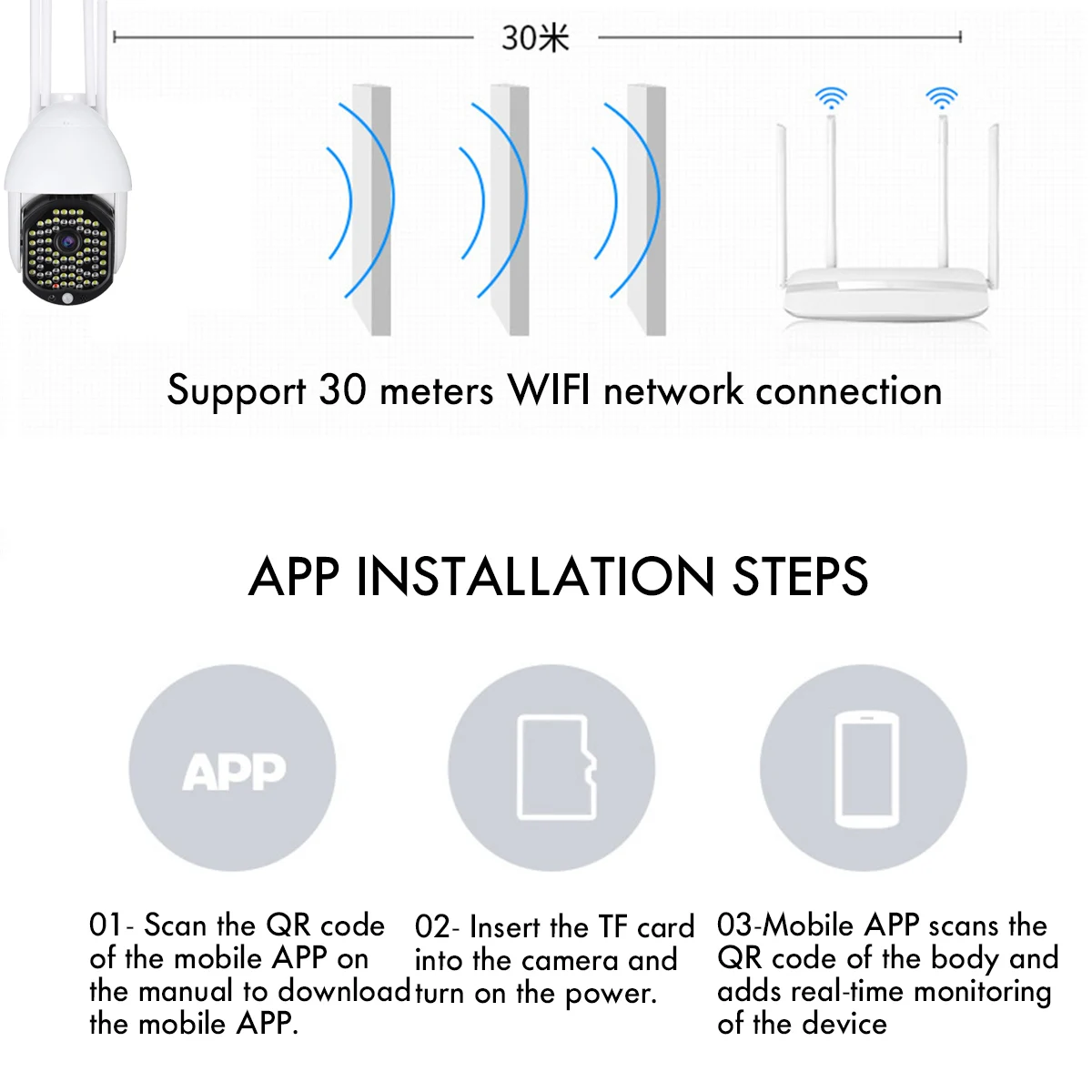 30米

Support 30 meters WIFI network connection

APP INSTALLATION STEPS

APP

01- Scan the QR code of the mobile APP on the manual to download the mobile APP.

02- Insert the TF card into the camera and turn on the power.

03-Mobile APP scans the QR code of the body and adds real-time monitoring of the device