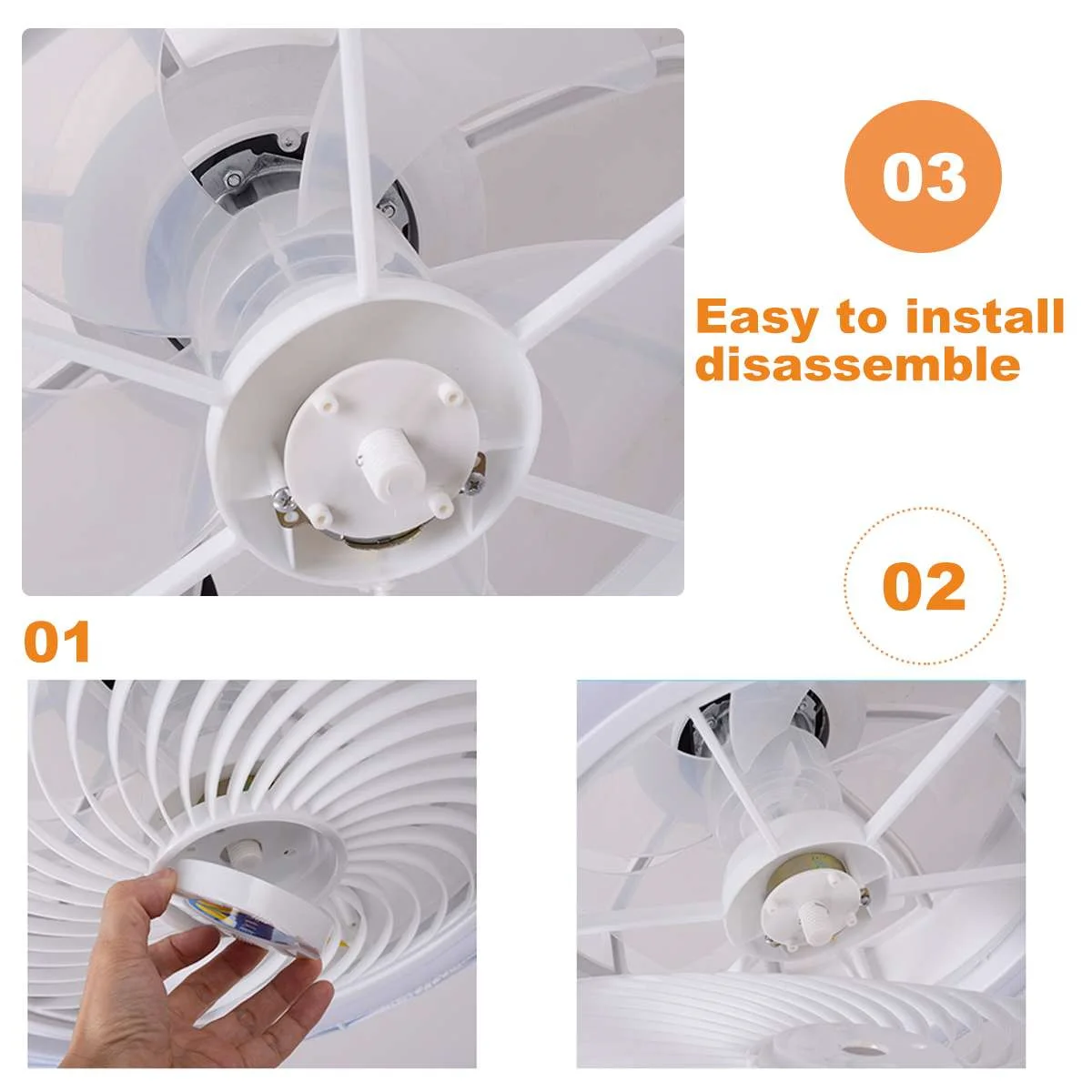 03

Easy to install disassemble

02

01