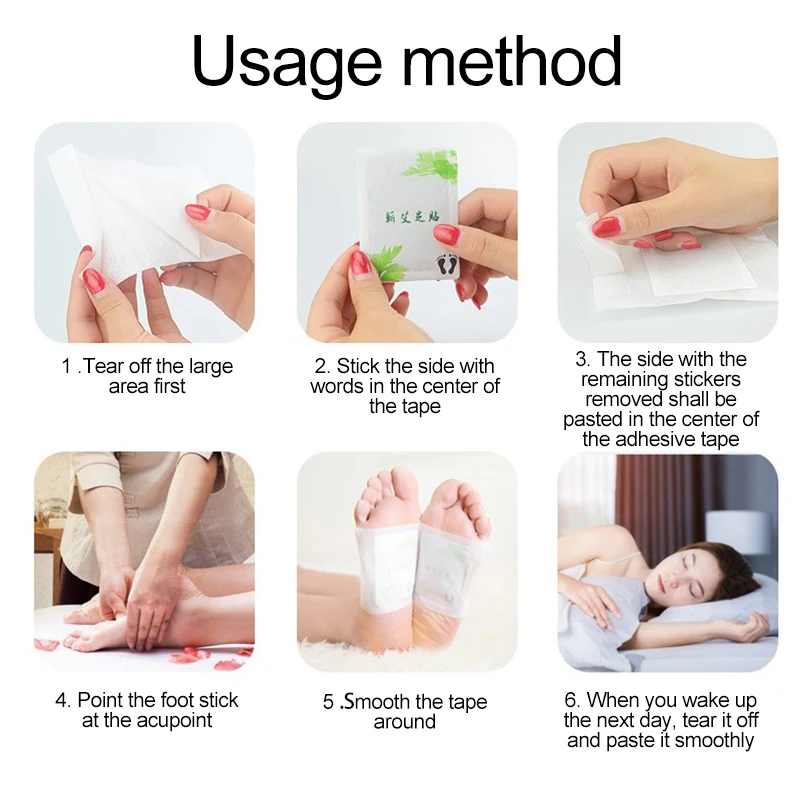 Usage method

新艾足贴

1 .Tear off the large area first

2. Stick the side with words in the center of the tape

3. The side with the remaining stickers removed shall be pasted in the center of the adhesive tape

4. Point the foot stick at the acupoint

5 .Smooth the tape around

6. When you wake up the next day, tear it off and paste it smoothly