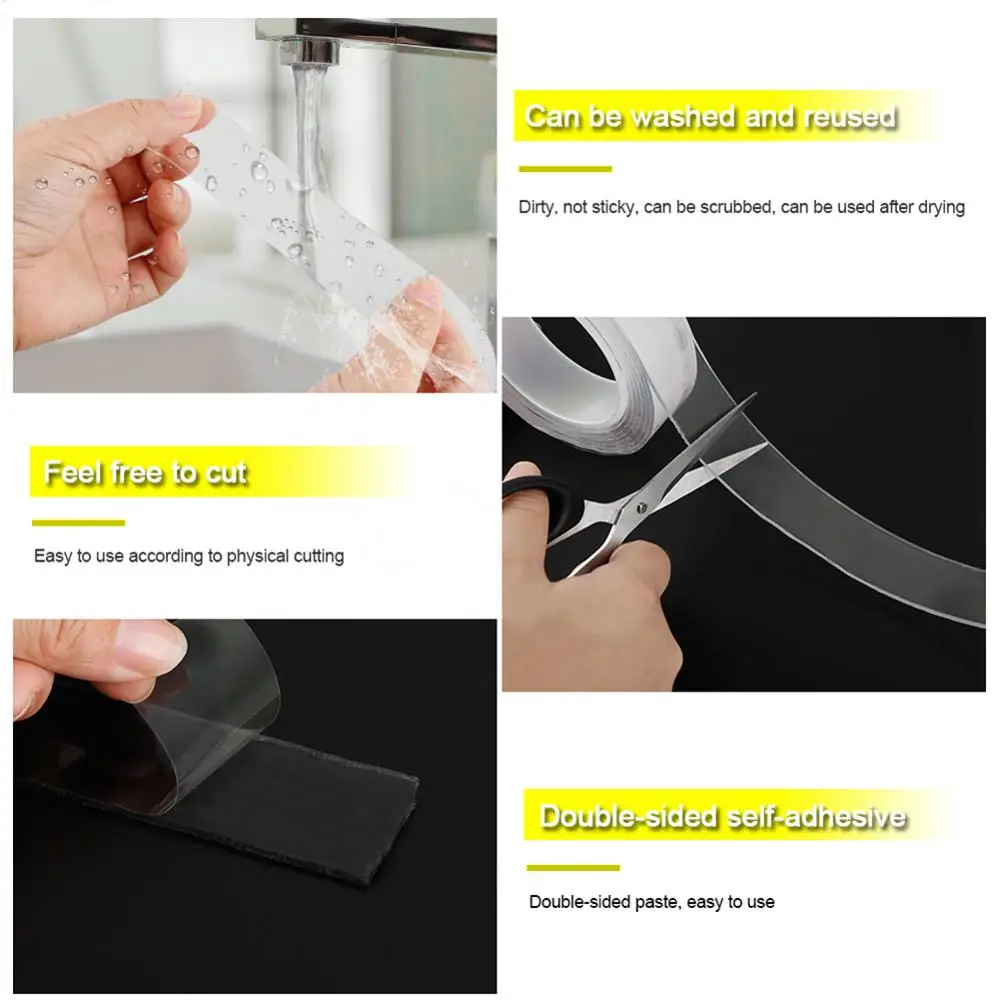 Can be washed and reused

Dirty, not sticky, can be scrubbed, can be used after drying

Feel free to cut

Easy to use according to physical cutting

Double-sided self-adhesive

Double-sided paste, easy to use