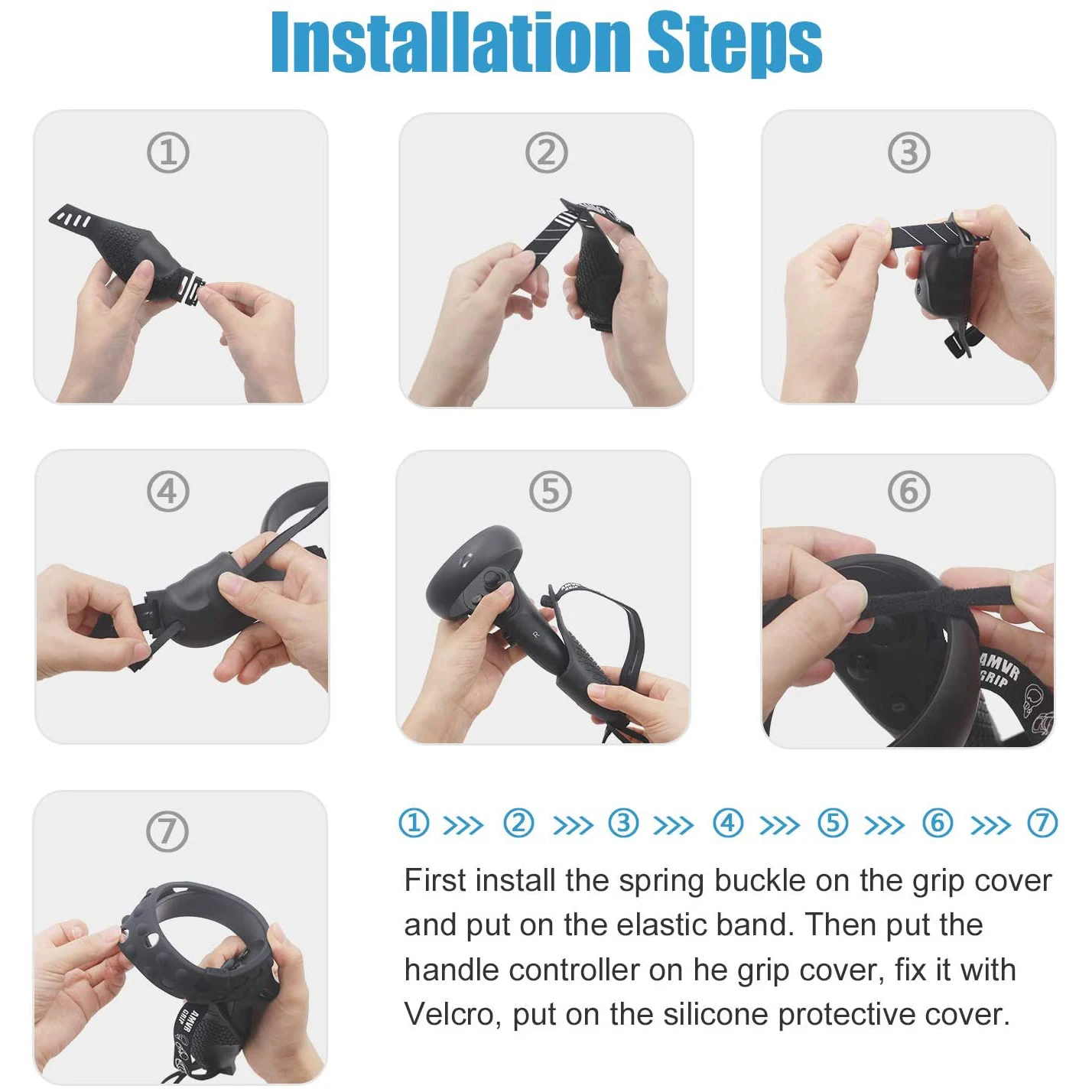 Installation Steps

①

②

③

④

⑤

R

⑥

AMVR GRIP

⑦

AMVR GRIP

① >>> ② >>> ③ >>> ④ >>> ⑤ >>> ⑥ >>> ⑦

First install the spring buckle on the grip cover and put on the elastic band. Then put the handle controller on he grip cover, fix it with Velcro, put on the silicone protective cover.