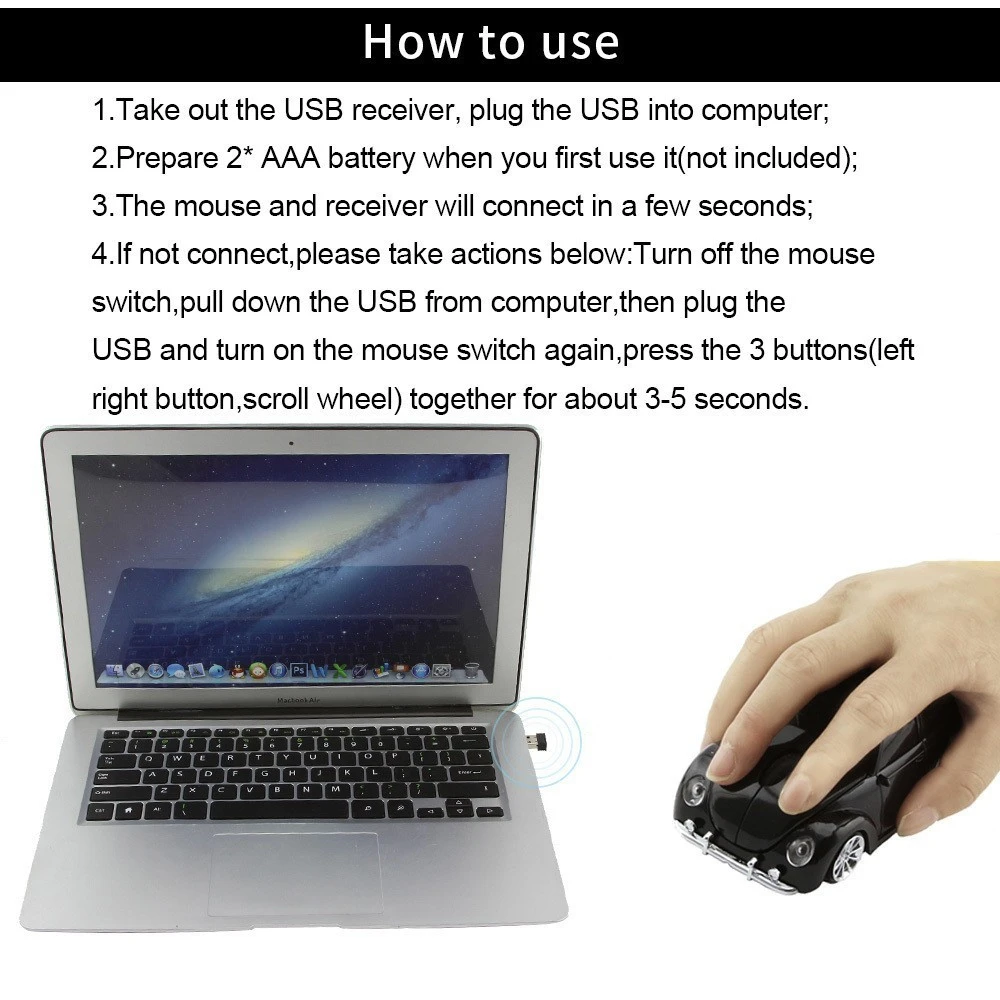 How to use

1.Take out the USB receiver, plug the USB into computer;
2.Prepare 2* AAA battery when you first use it(not included);
3.The mouse and receiver will connect in a few seconds;
4.If not connect,please take actions below:Turn off the mouse switch,pull down the USB from computer,then plug the USB and turn on the mouse switch again,press the 3 buttons(left right button,scroll wheel) together for about 3-5 seconds.

MacBook Air