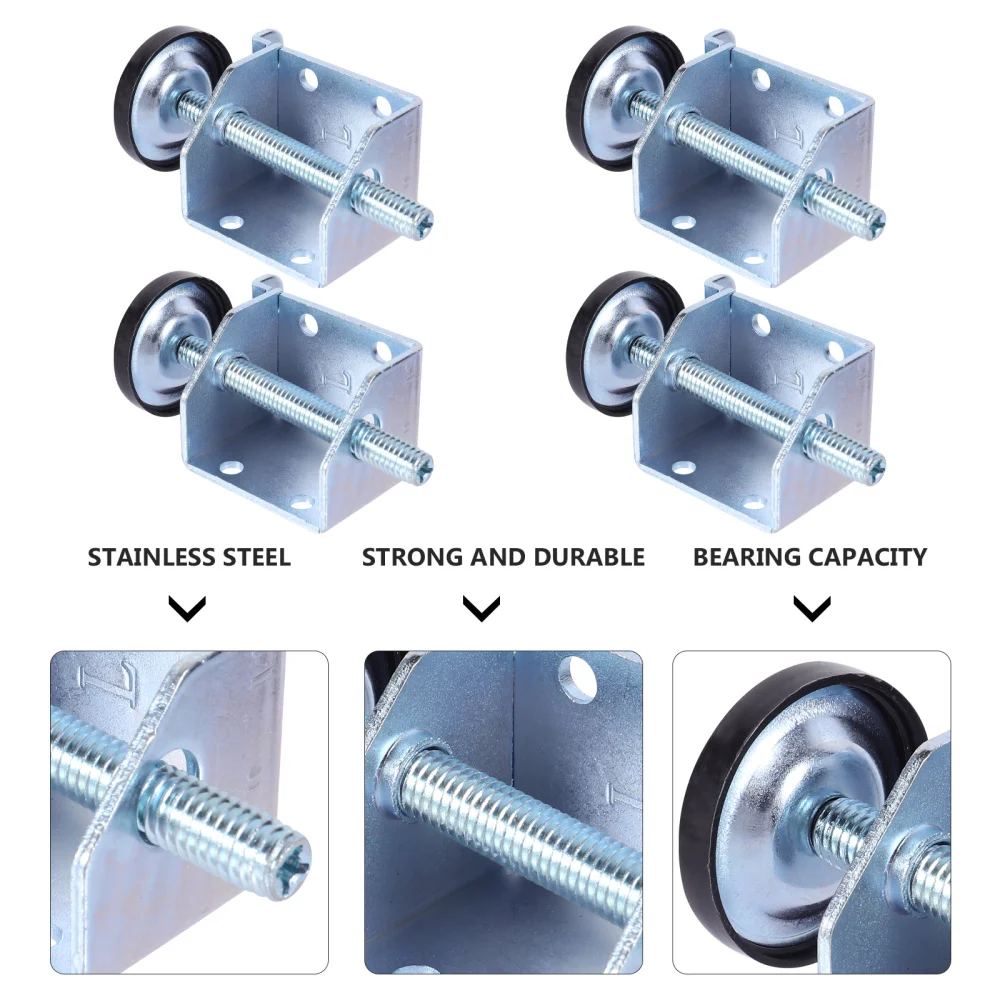 STAINLESS STEEL

STRONG AND DURABLE

BEARING CAPACITY