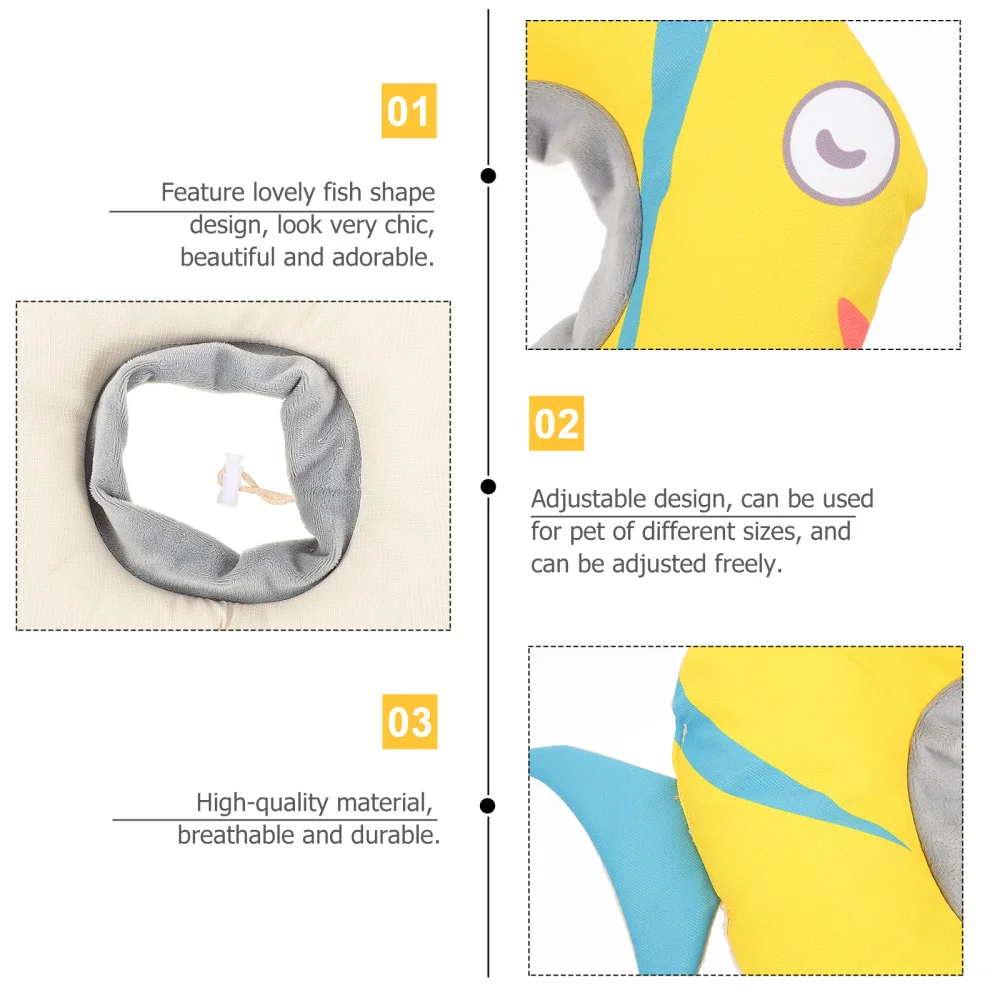 01

Feature lovely fish shape design, look very chic, beautiful and adorable.

02

Adjustable design, can be used for pet of different sizes, and can be adjusted freely.

03

High-quality material, breathable and durable.