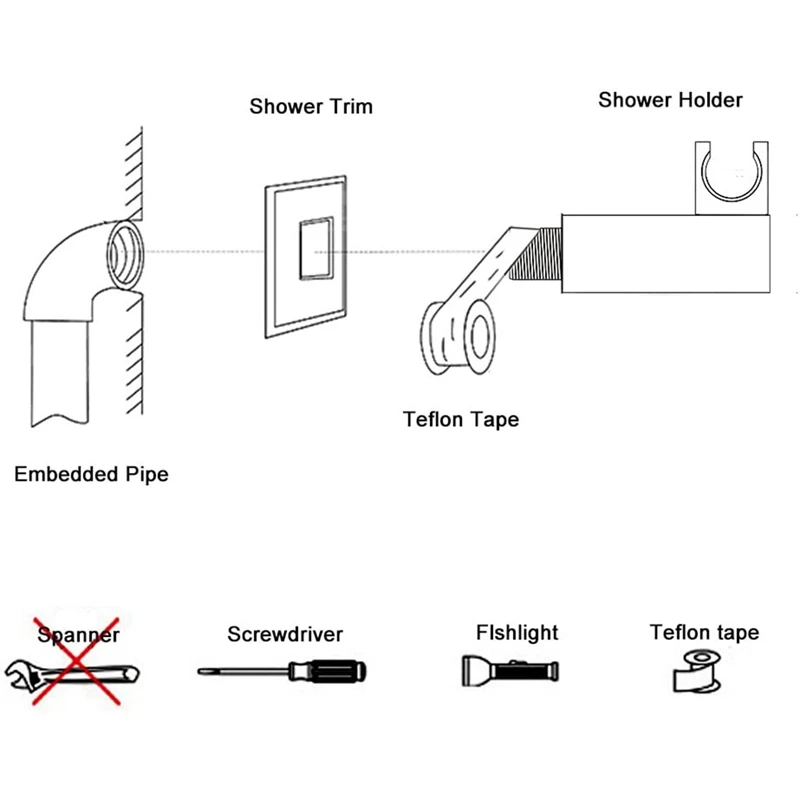 Shower Trim

Shower Holder

Teflon Tape

Embedded Pipe

Spanner

Screwdriver

Flshlight

Teflon tape