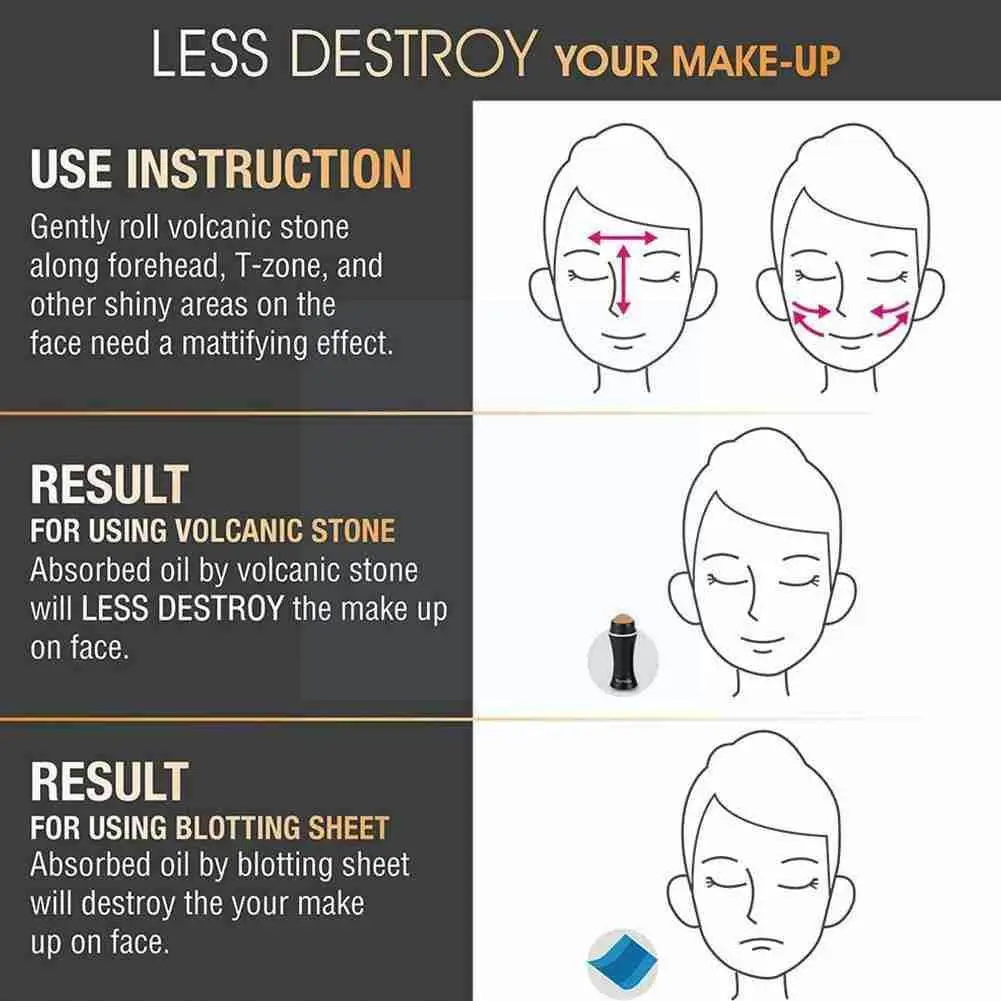 LESS DESTROY YOUR MAKE-UP

USE INSTRUCTION
Gently roll volcanic stone along forehead, T-zone, and other shiny areas on the face need a mattifying effect.

RESULT
FOR USING VOLCANIC STONE
Absorbed oil by volcanic stone will LESS DESTROY the make up on face.

RESULT
FOR USING BLOTTING SHEET
Absorbed oil by blotting sheet will destroy the your make up on face.